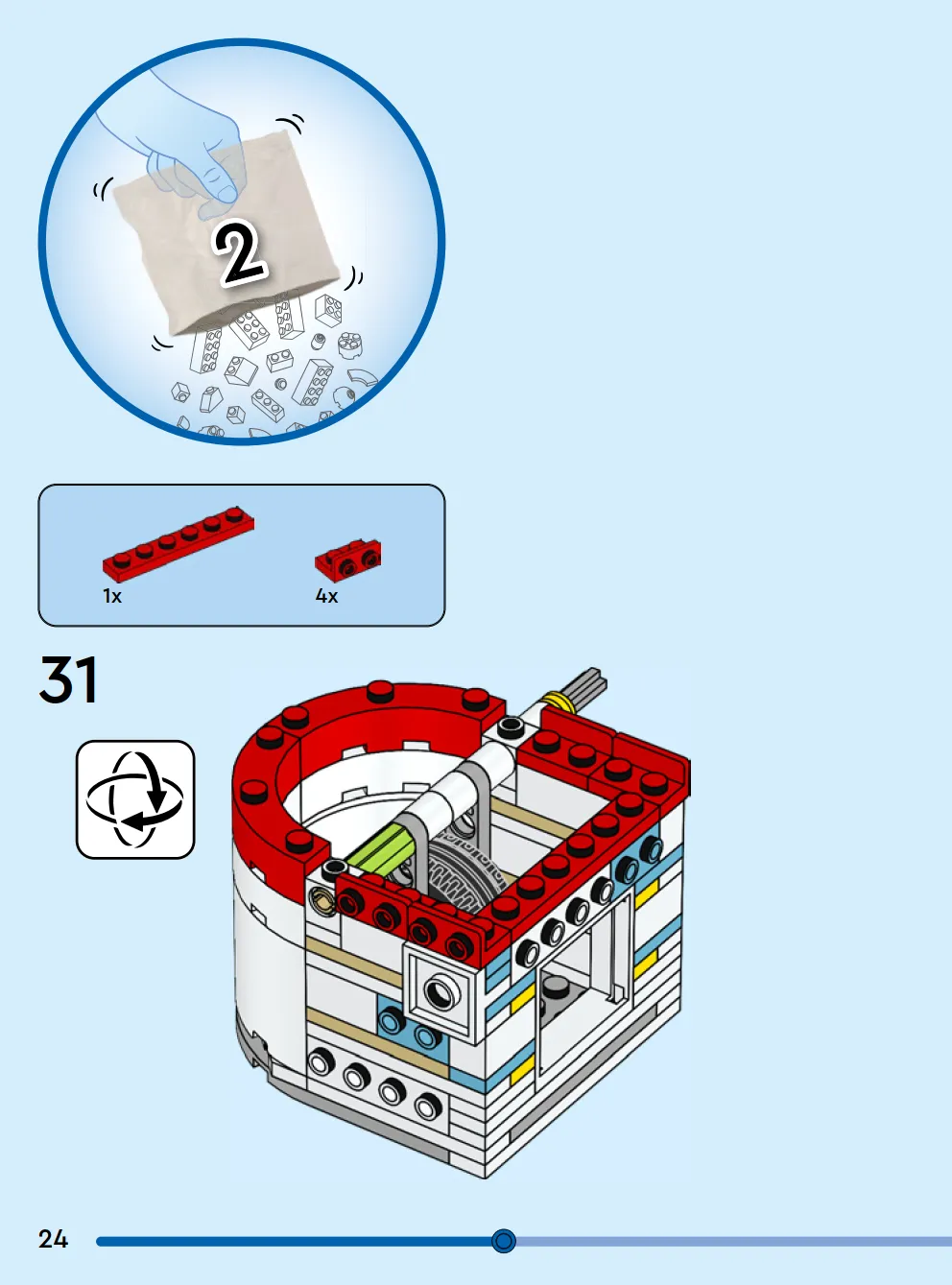 2

1x

4x

31

24