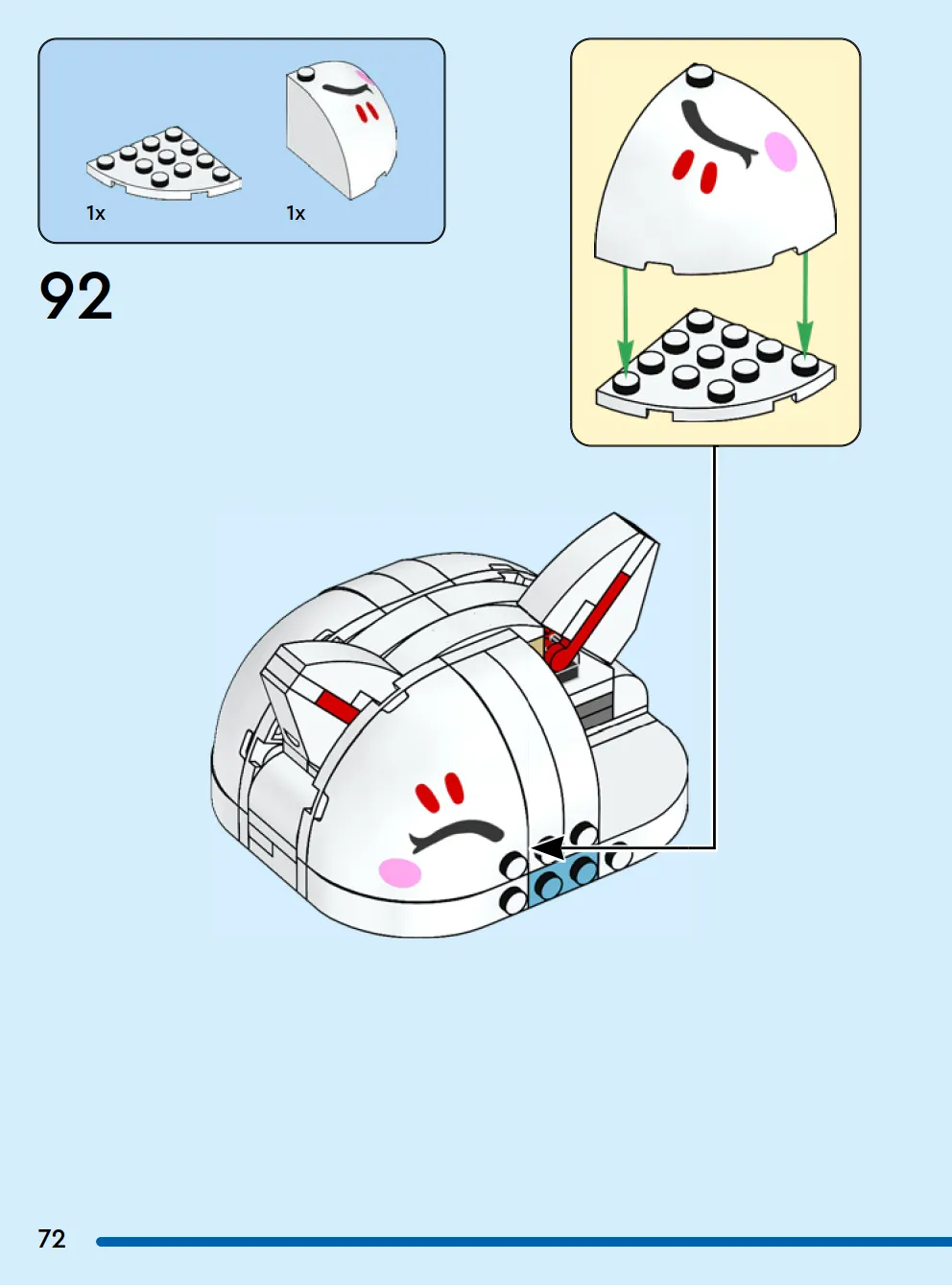 1x

1x

92

72