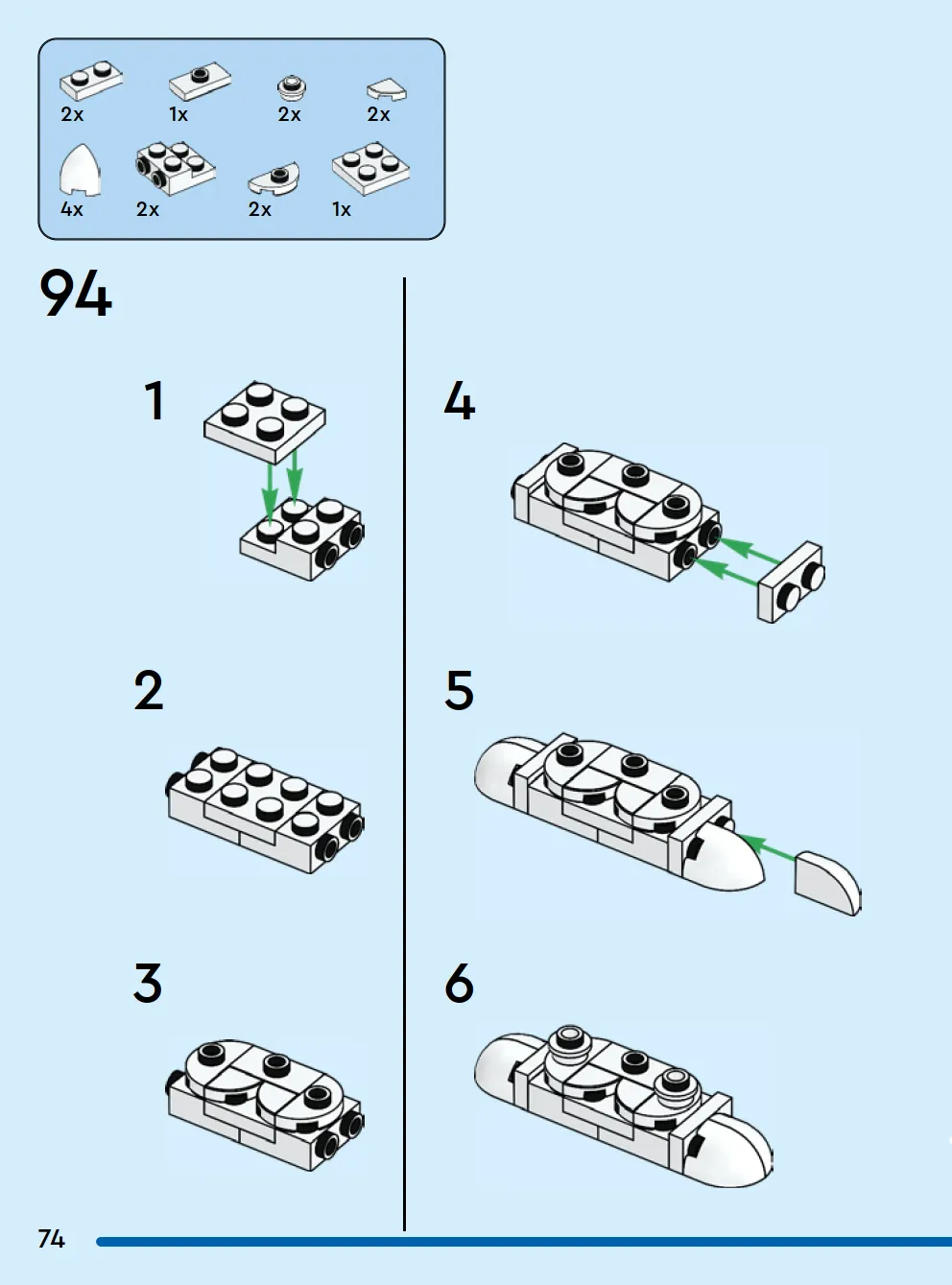 2x
1x
2x
2x
4x
2x
2x
1x

94

1

2

3

4

5

6

74