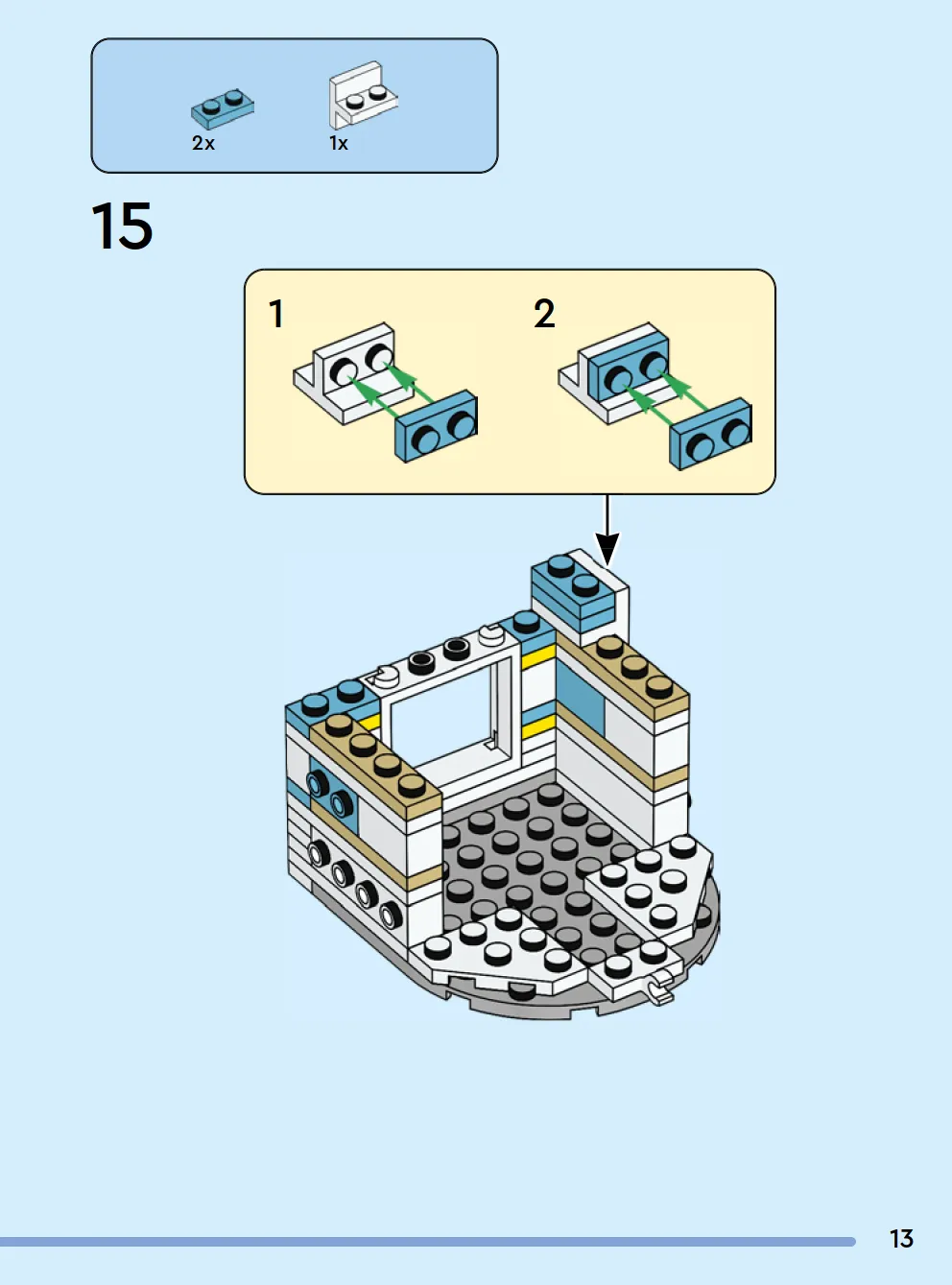 2x

1x

15

1

2

13