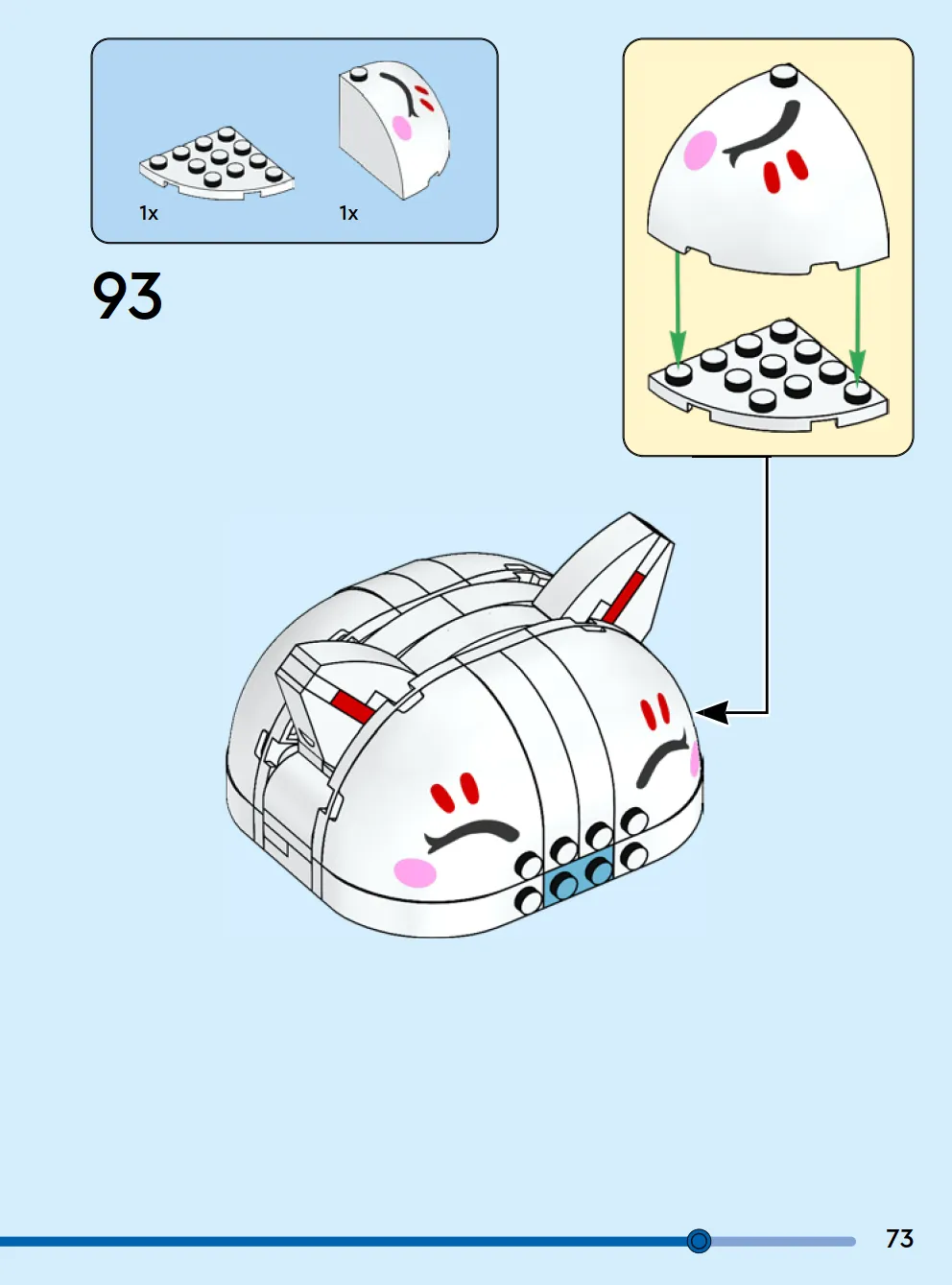 1x
1x

93

73