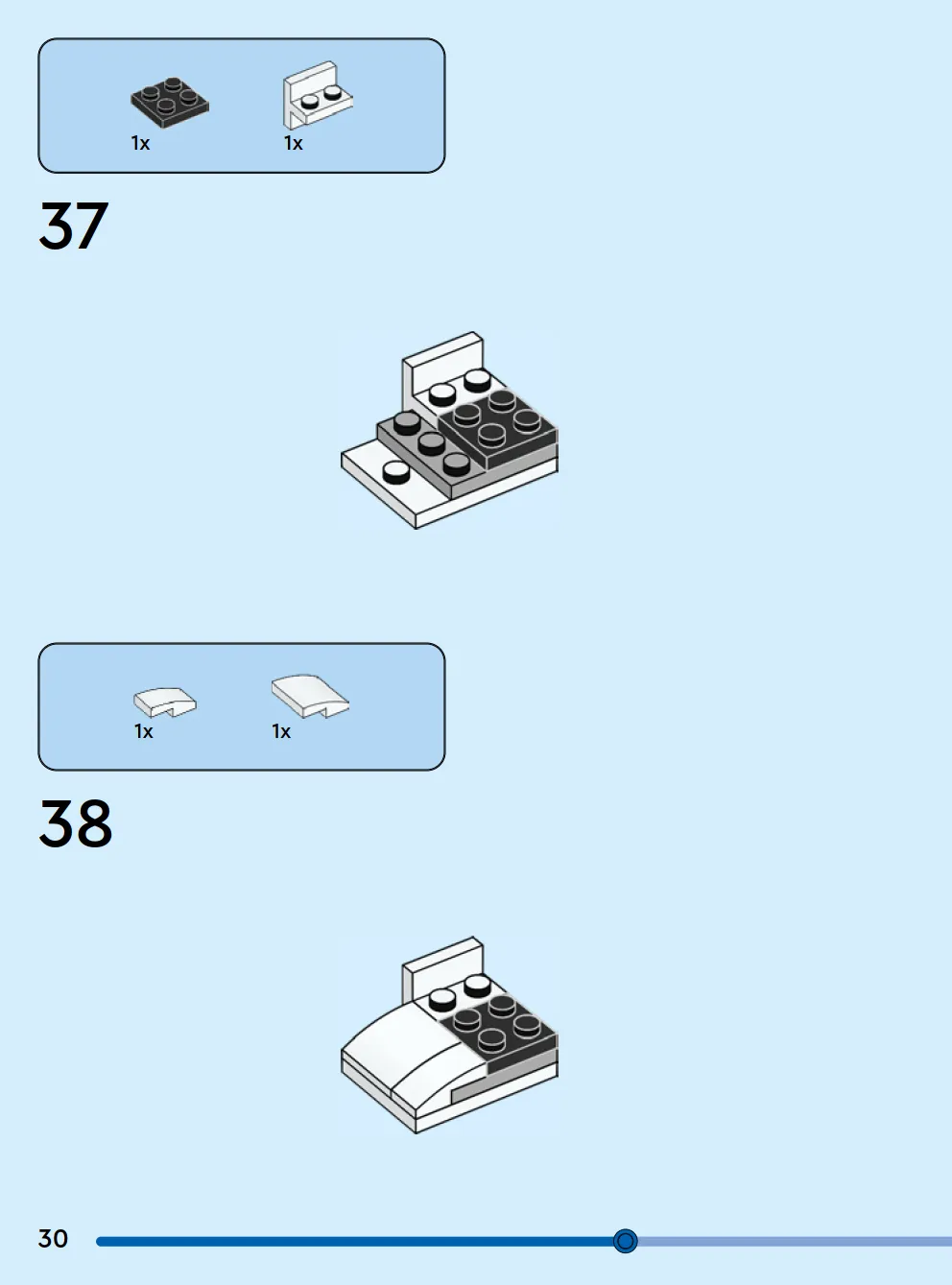 1x 1x

37

1x 1x

38

30