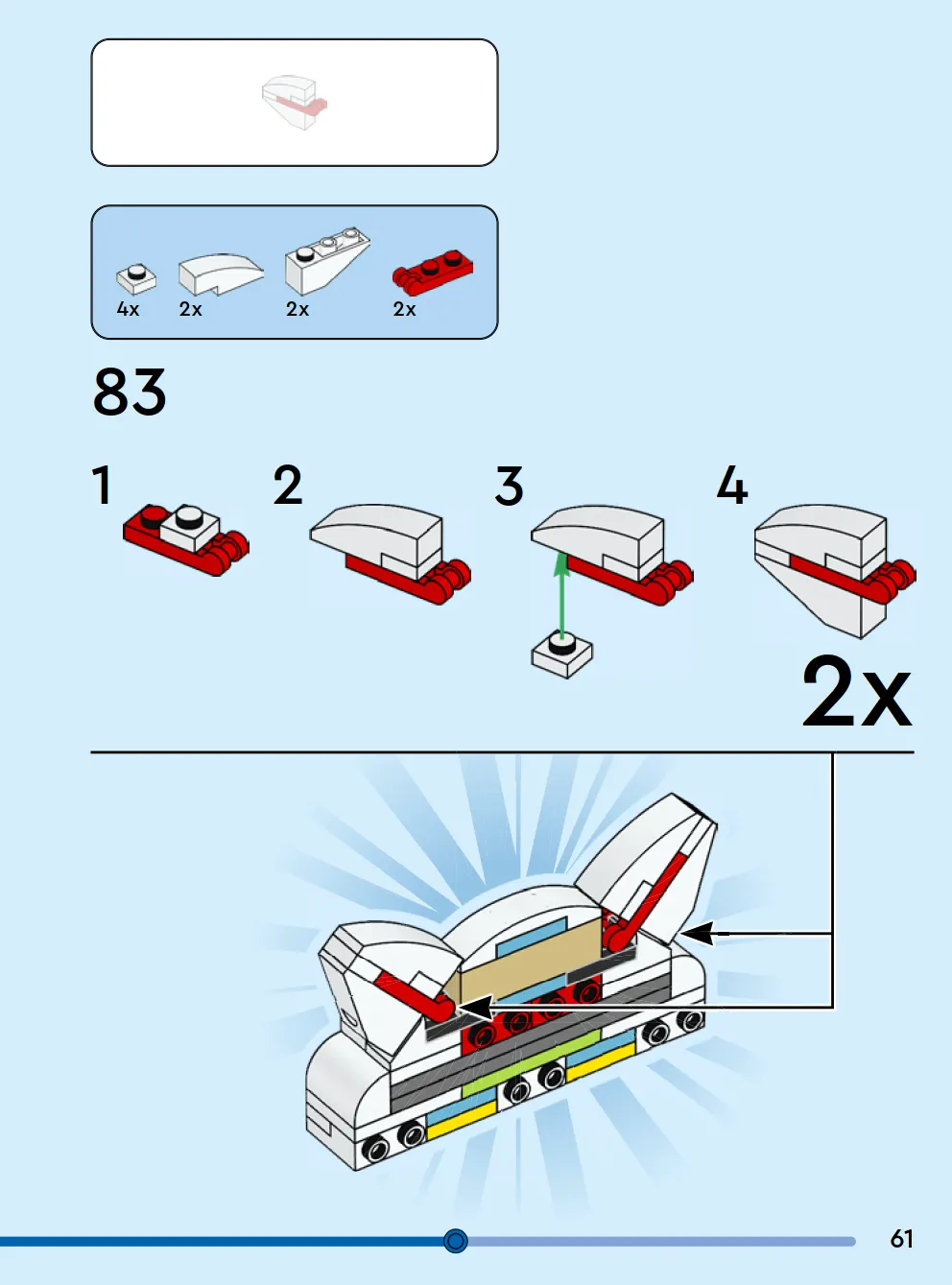 4x 2x 2x 2x

83

1 2 3 4

2x

61