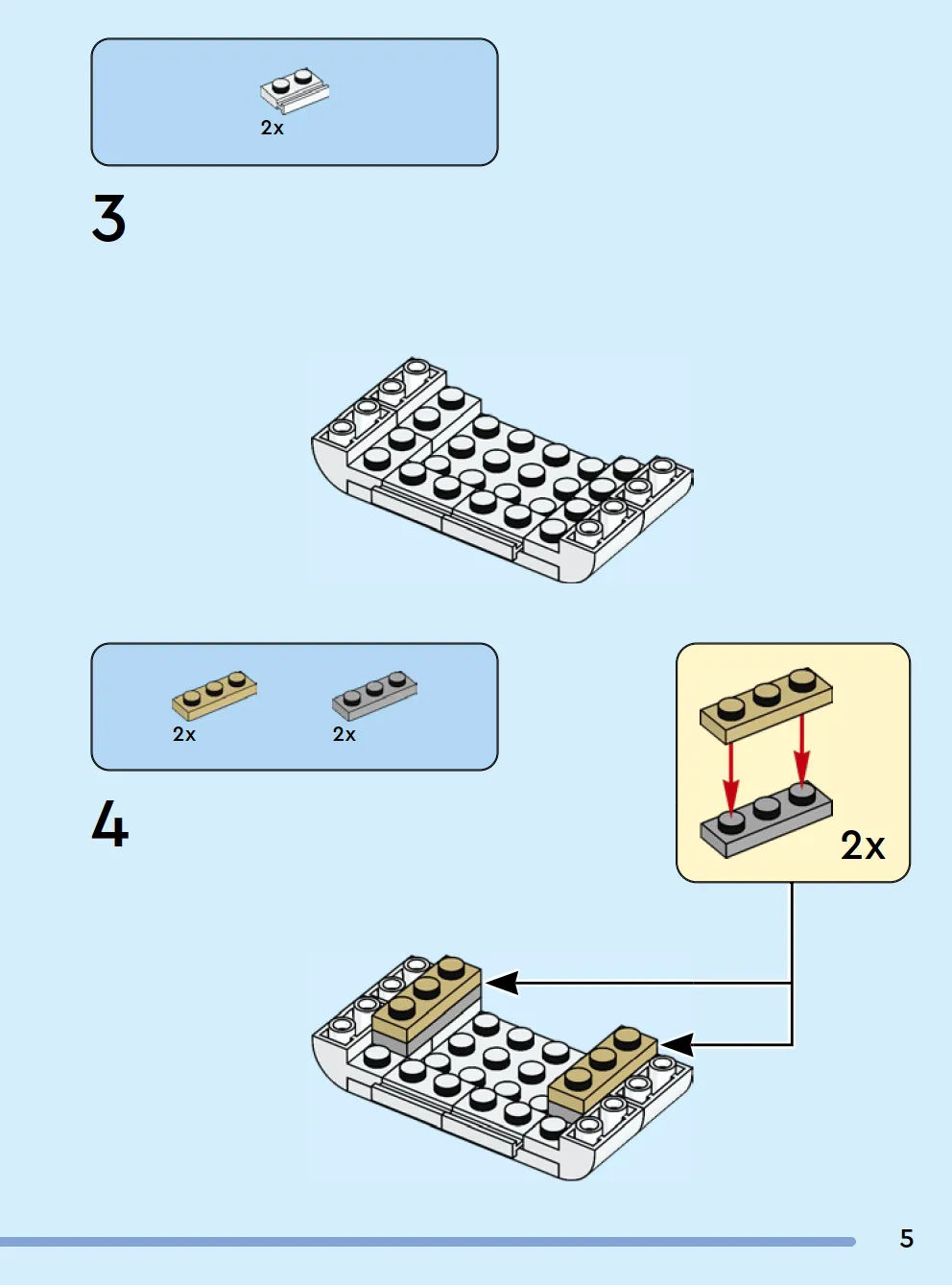 2x

3

2x

2x

4

2x

5