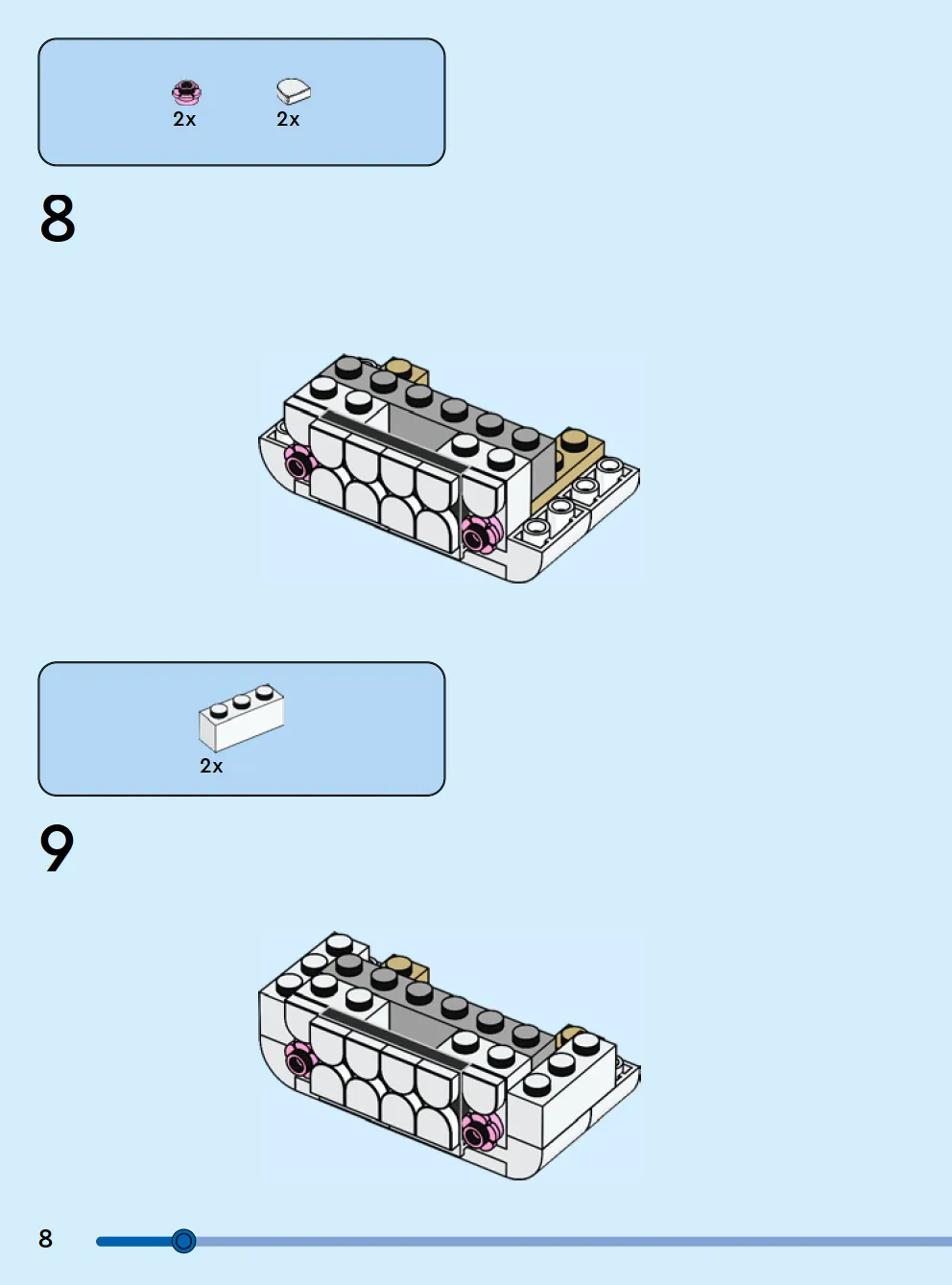 2x 2x

8

2x

9

8