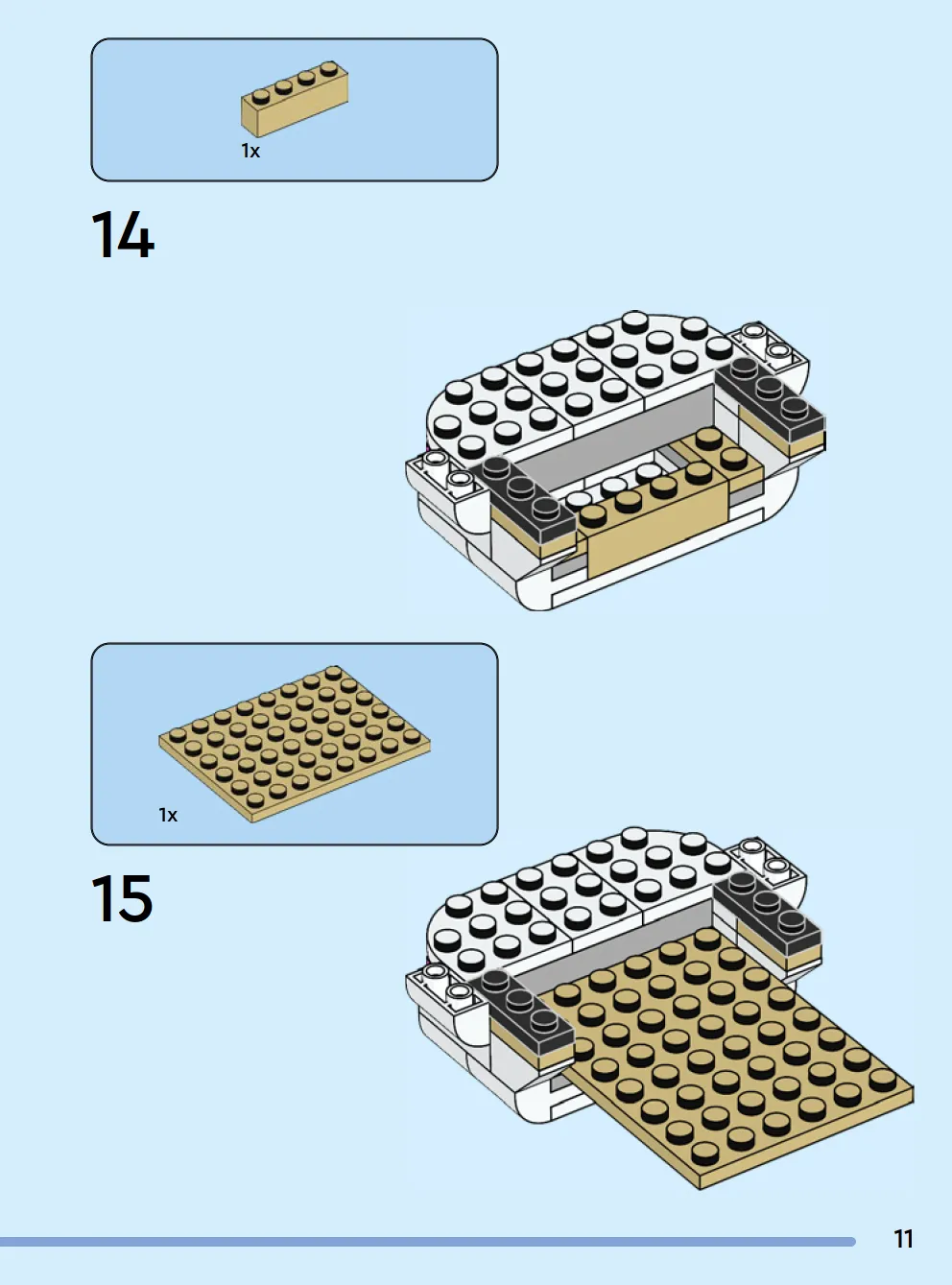 1x

14

1x

15

11