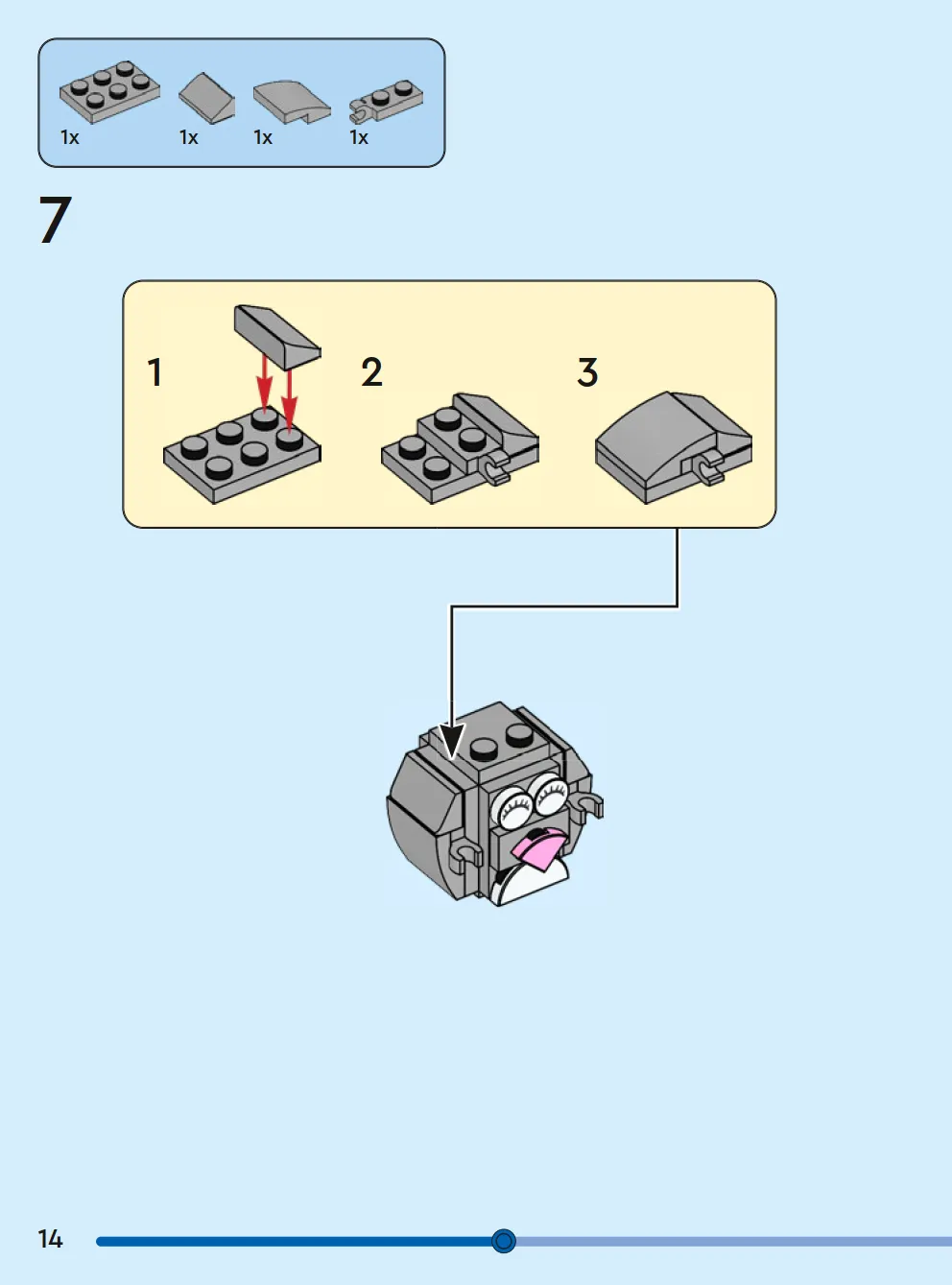 1x 1x 1x 1x

7

1

2

3

14