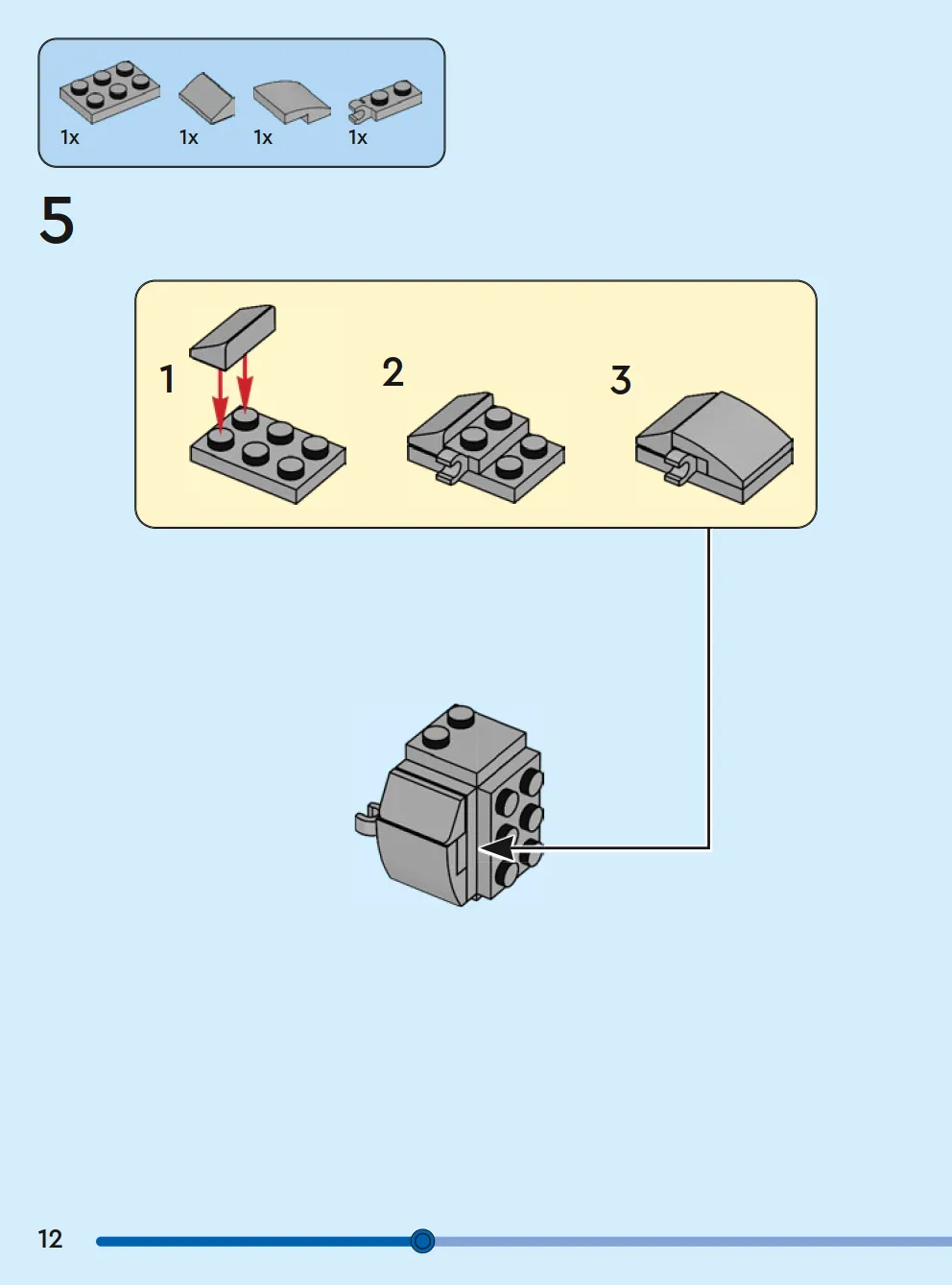 1x 1x 1x 1x

5

1

2

3

12