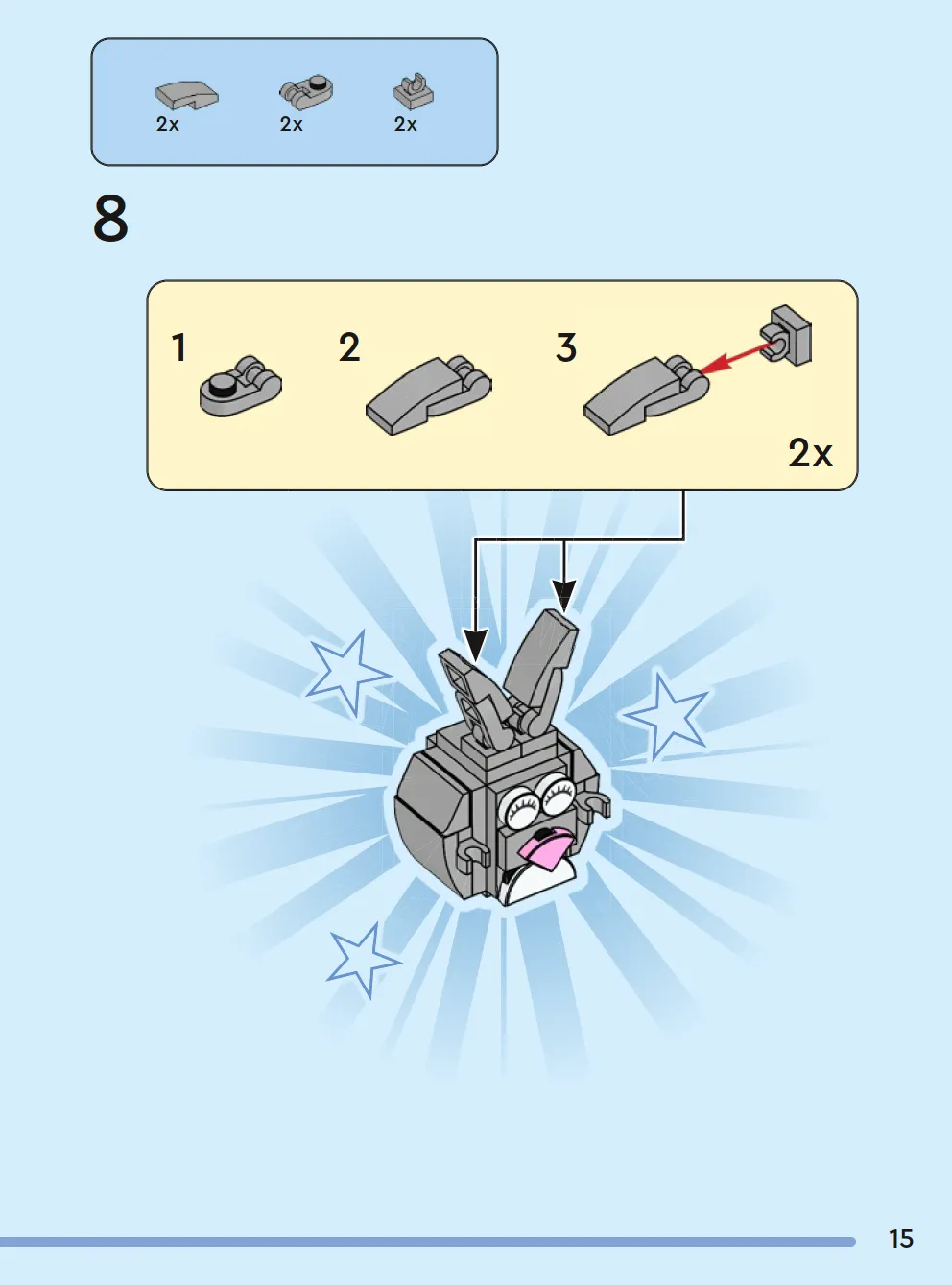 2x 2x 2x

8

1

2

3

2x

15