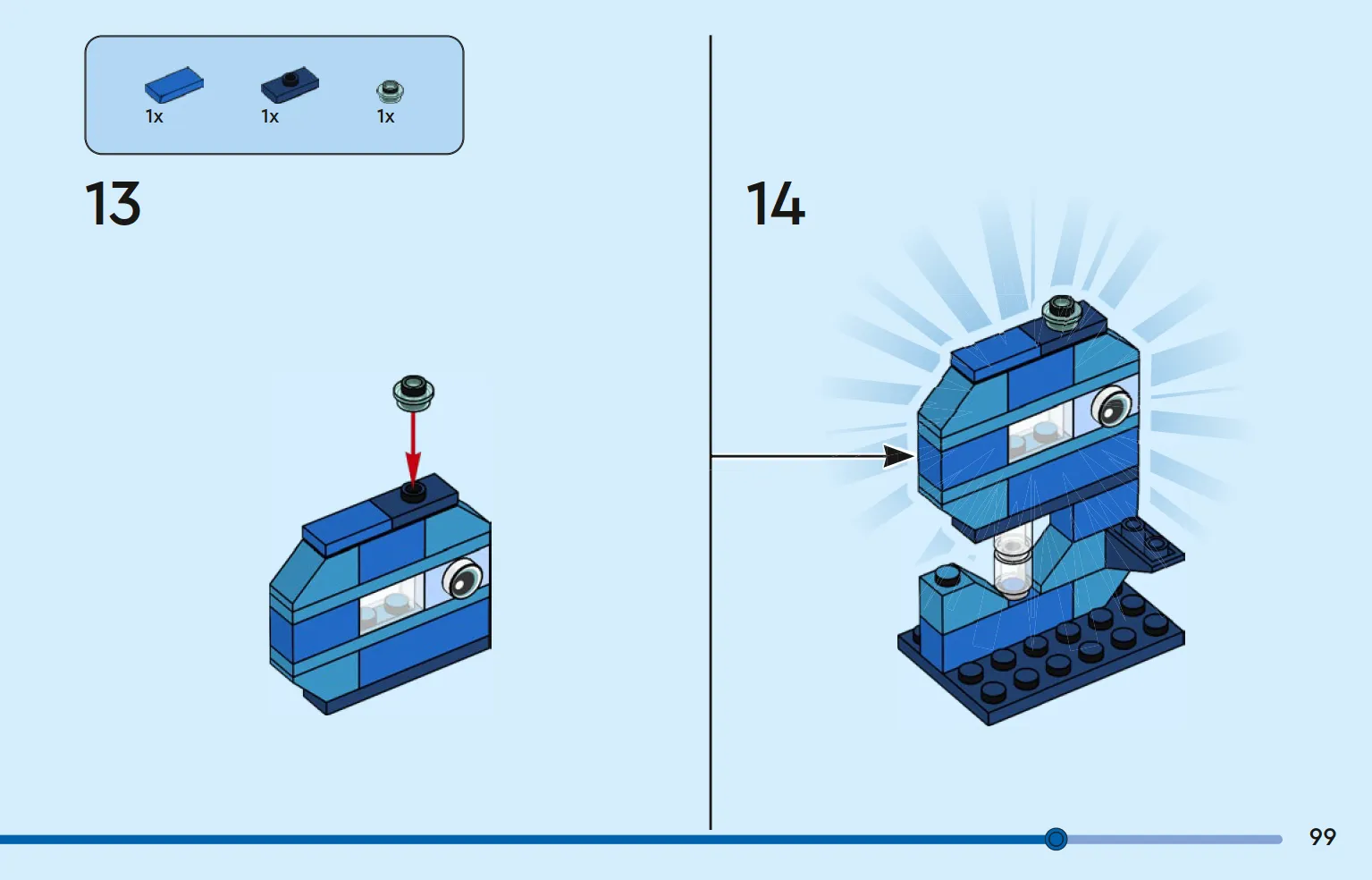 1x 1x 1x

13

14

99