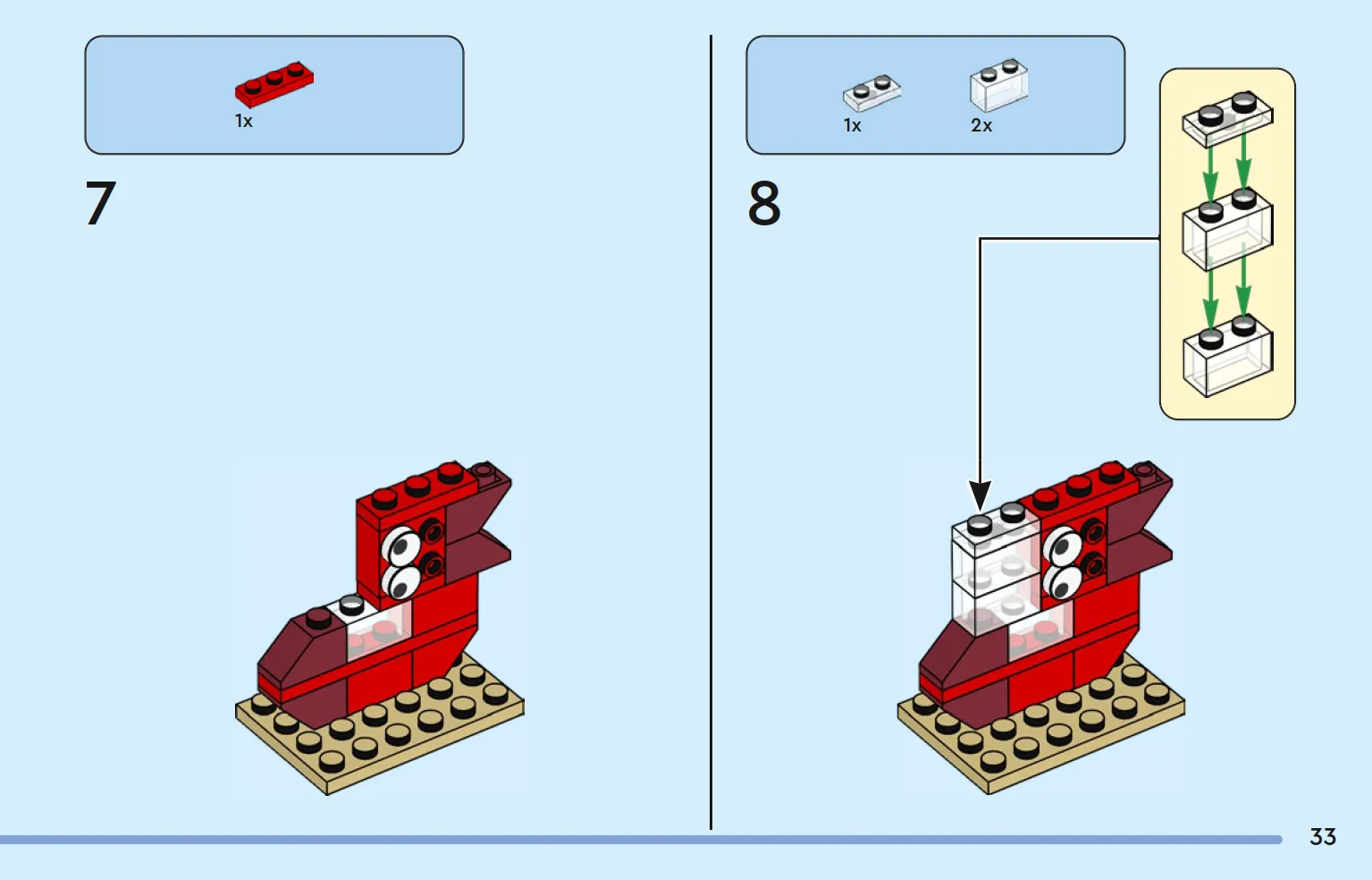 1x

7

1x 2x

8

33