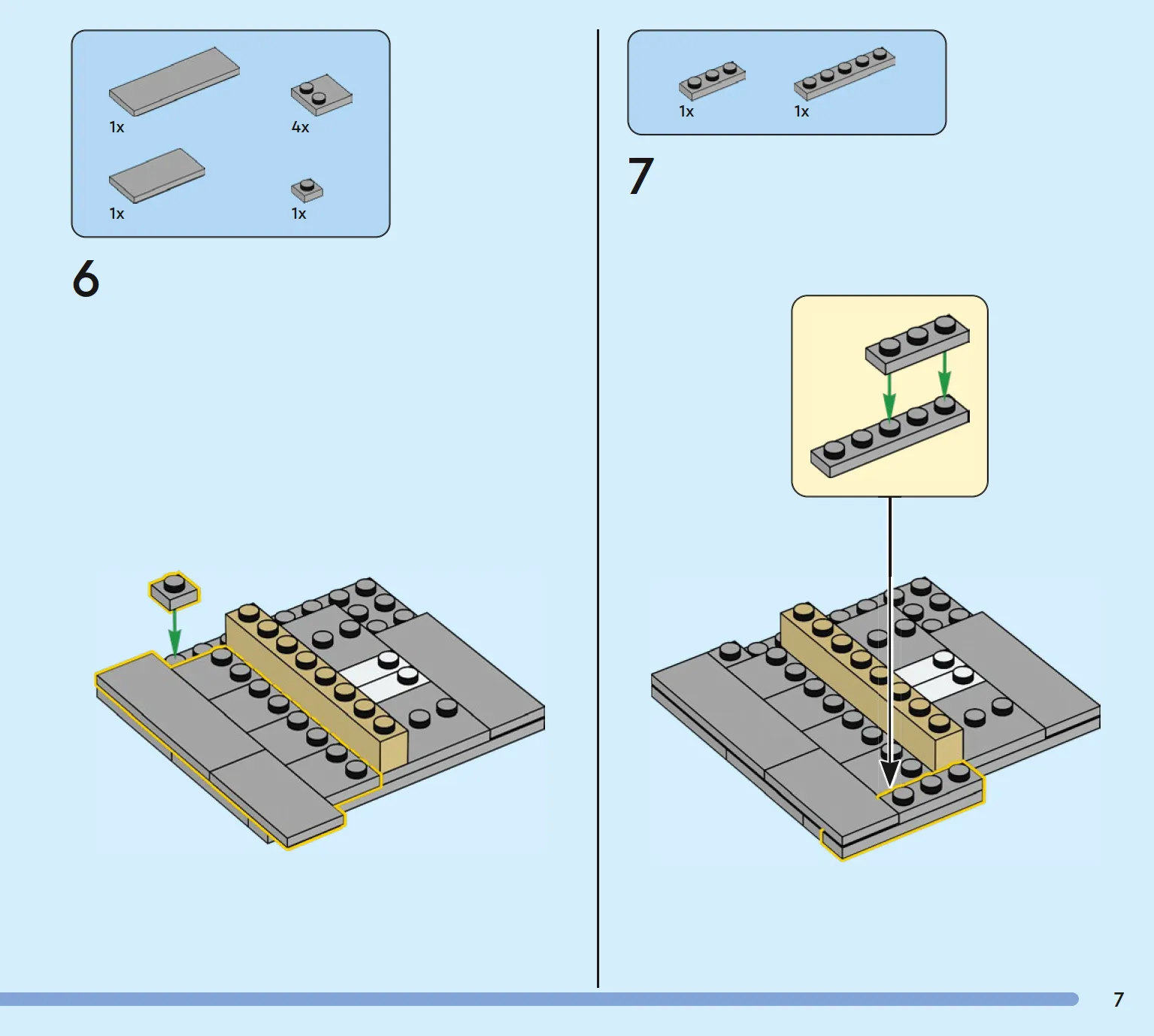 1x
4x
1x
1x

6

1x
1x

7

7