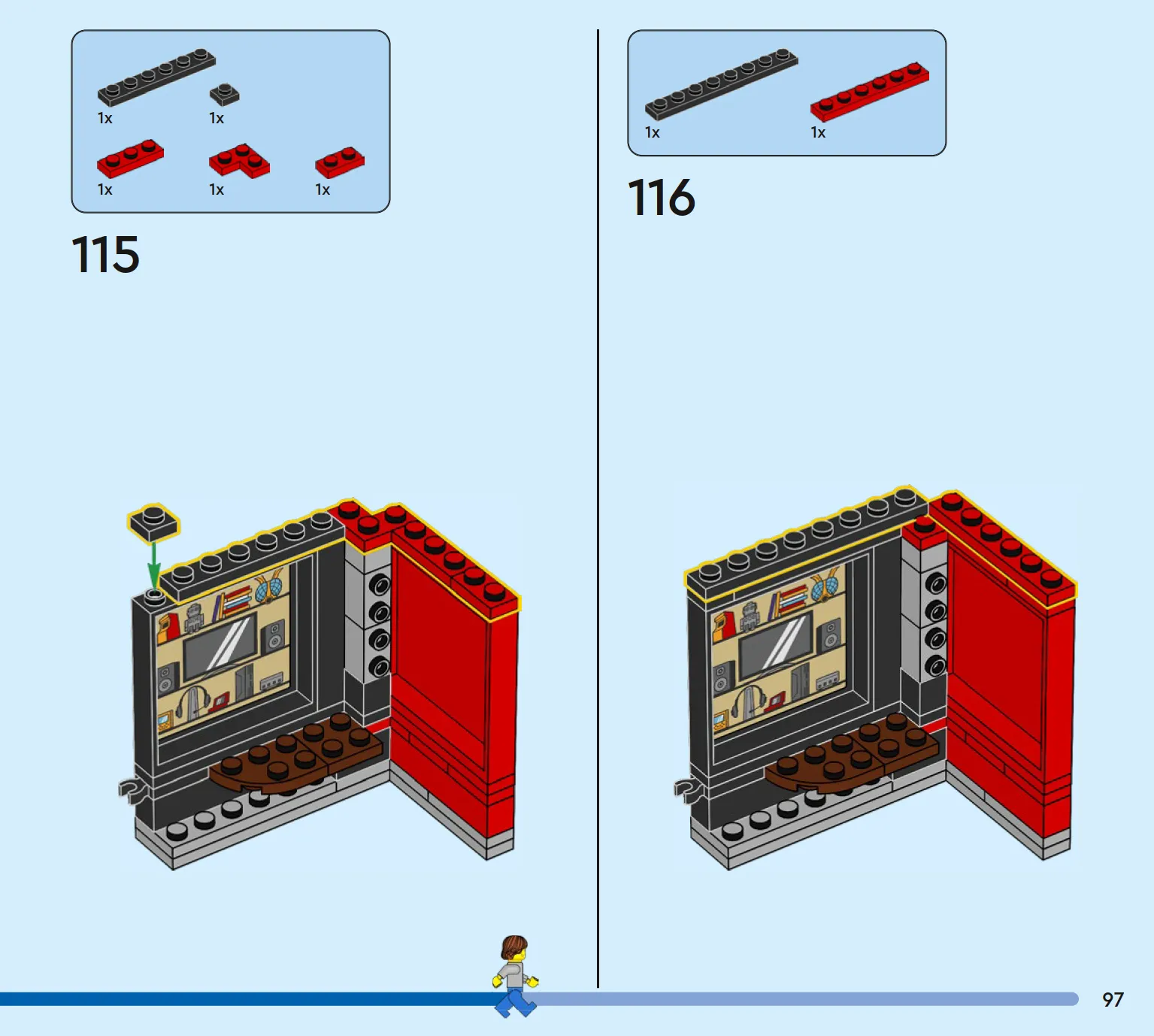 1x

1x

1x

1x

1x

115

1x

1x

116

97