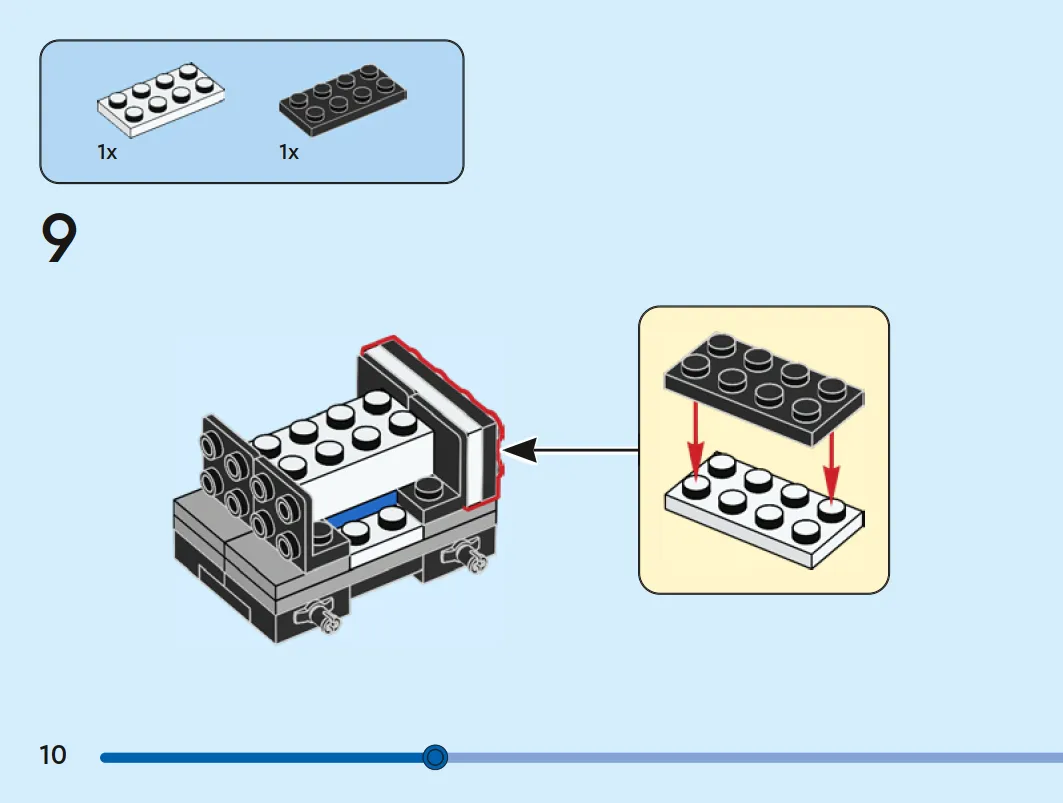 1x
1x

9

10