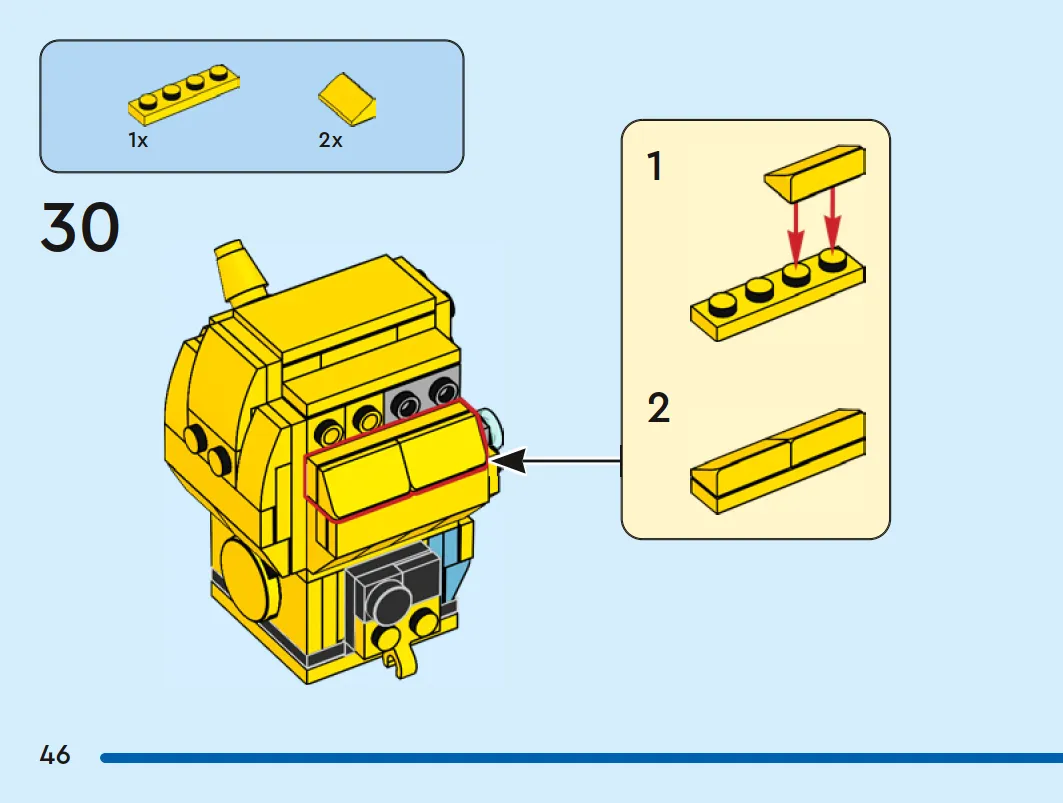 1x

2x

30

1

2

46