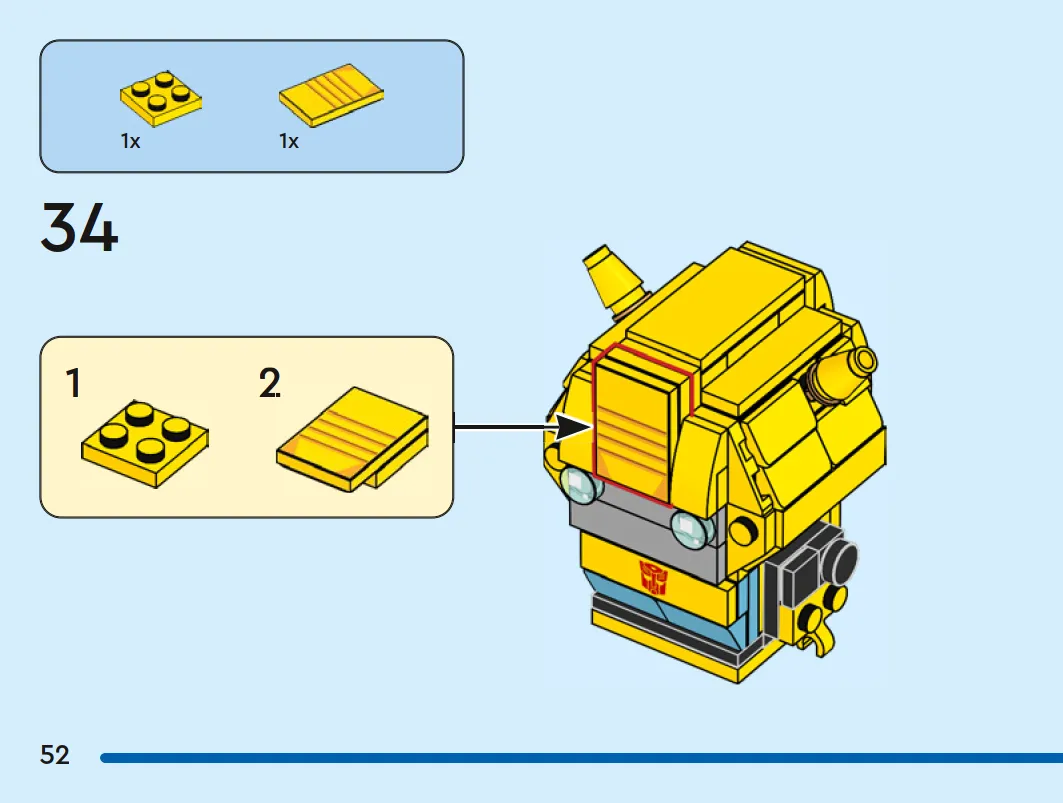 1x 1x

34

1 2

52