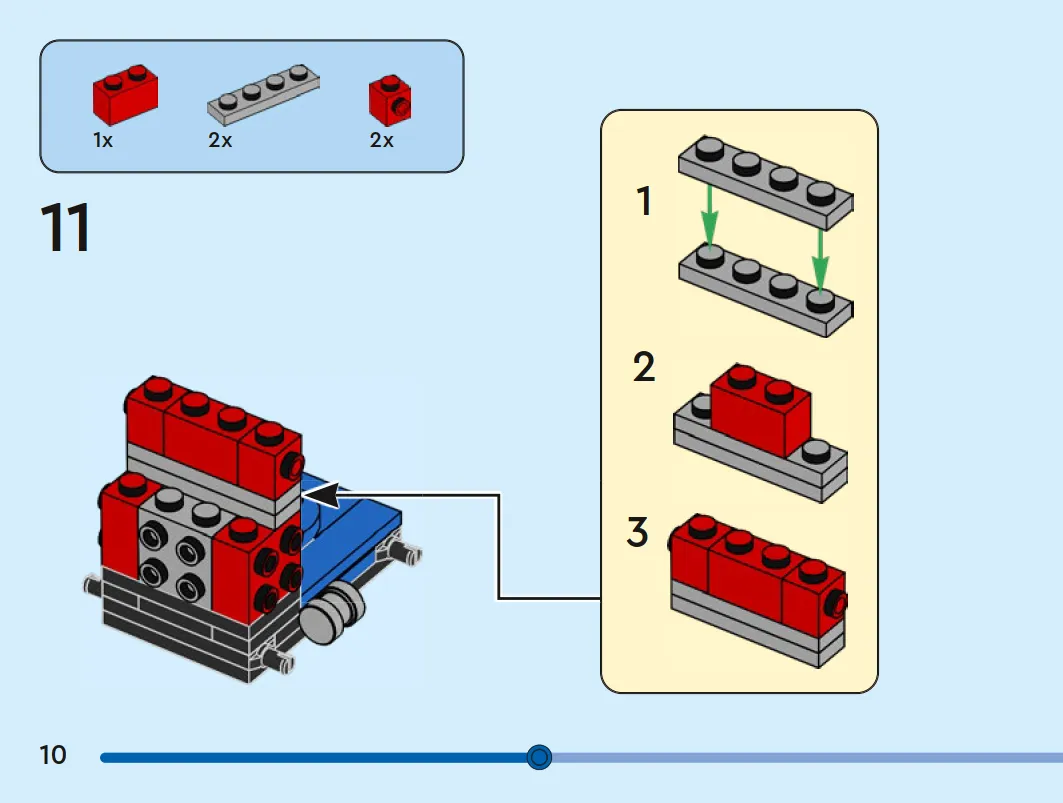 1x
2x
2x

11

1
2
3

10