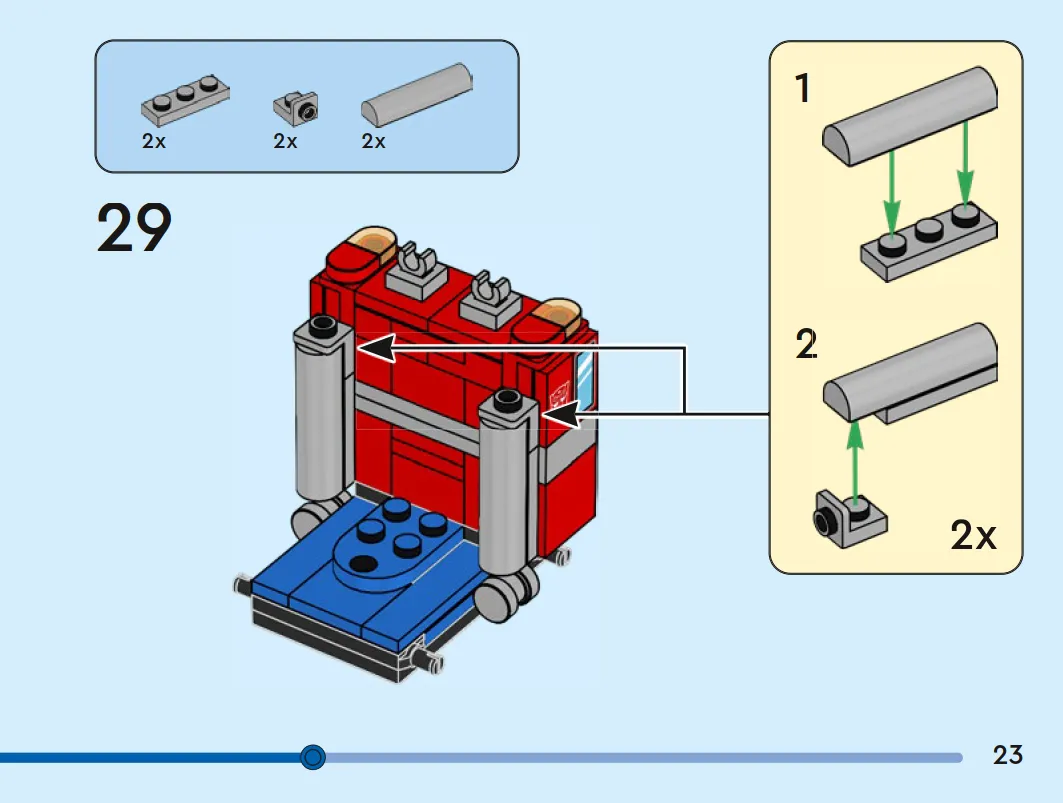 2x 2x 2x

29

1

2

2x

23