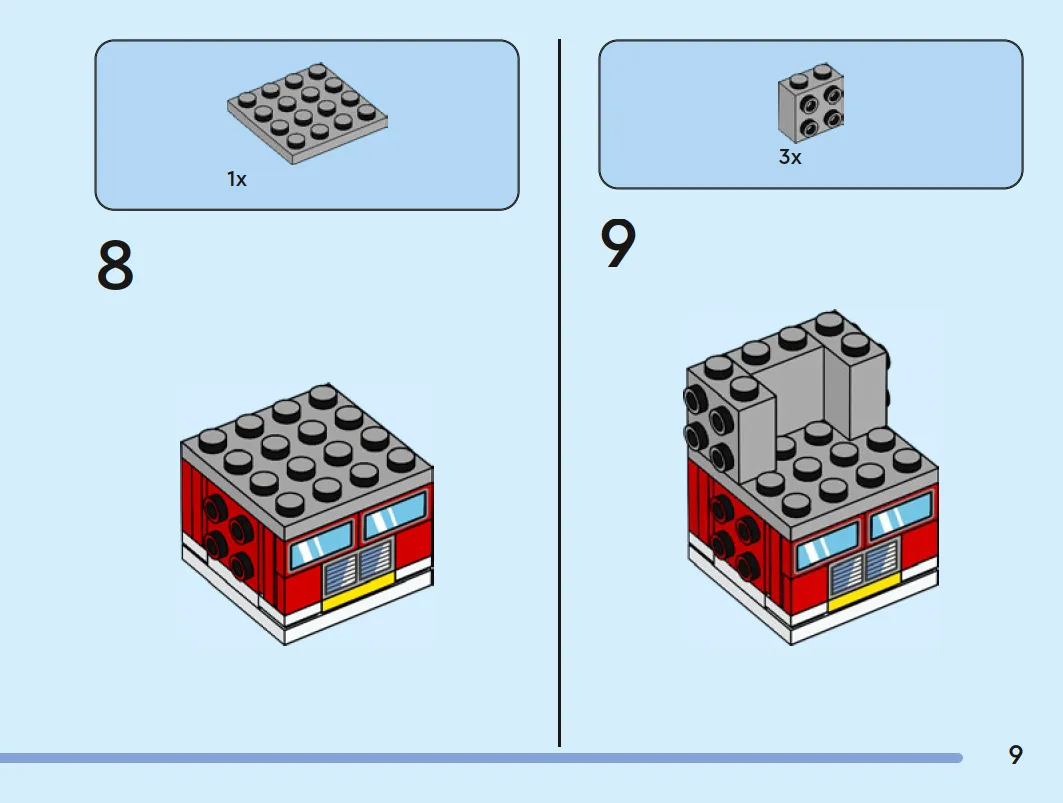 1x

8

3x

9

9