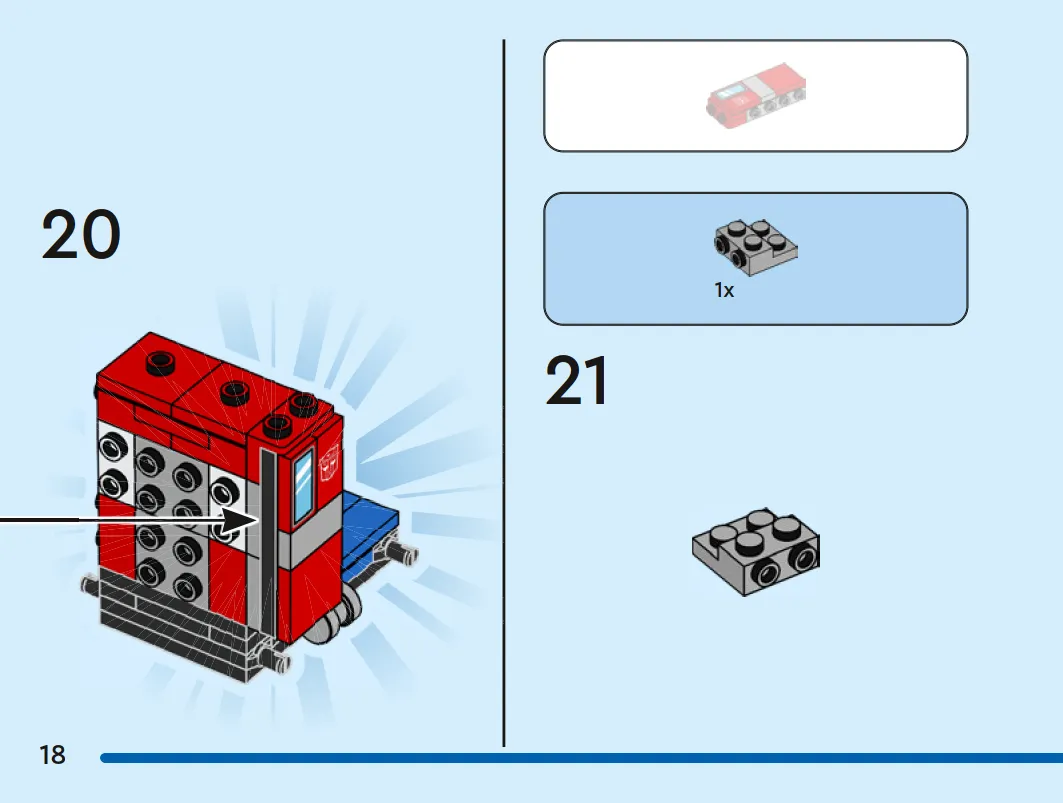 20

1x

21

18