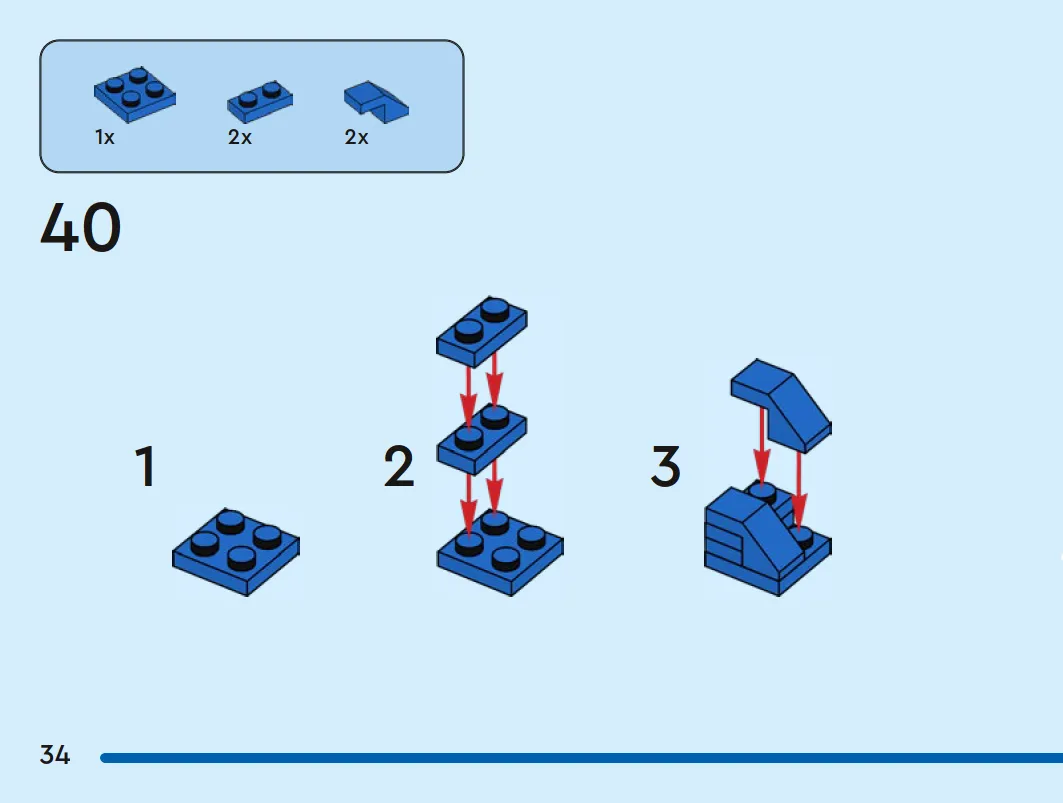 1x
2x
2x

40

1

2

3

34