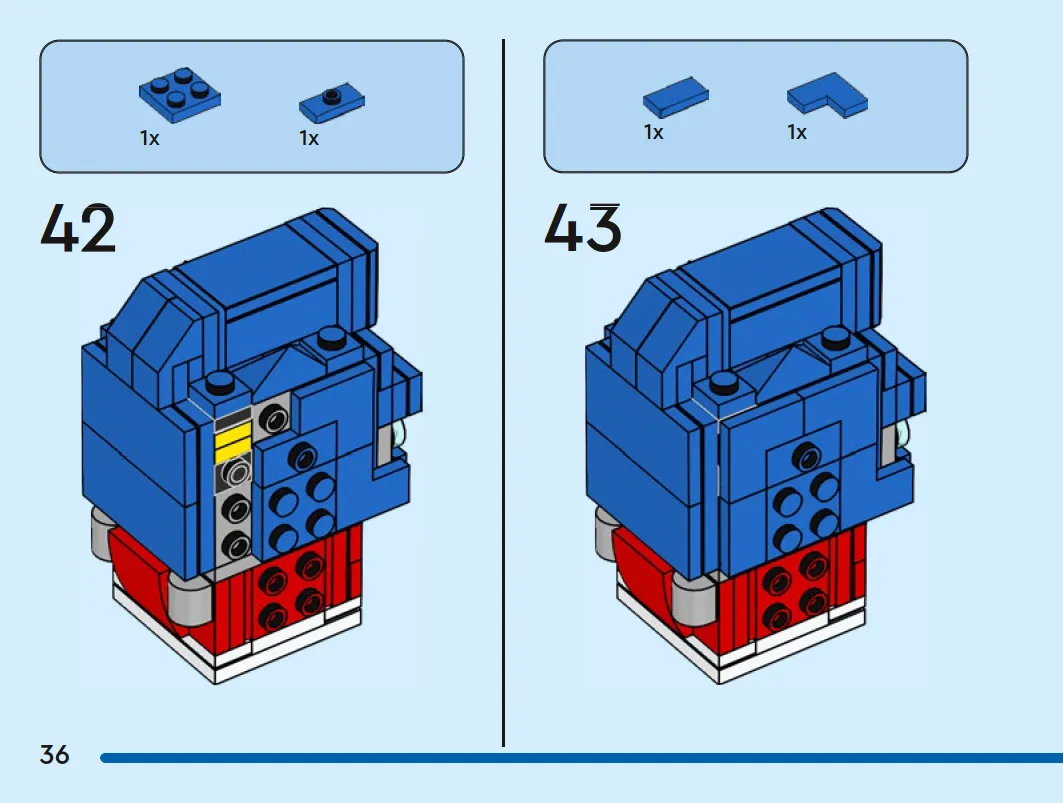 1x 1x

42

1x 1x

43

36