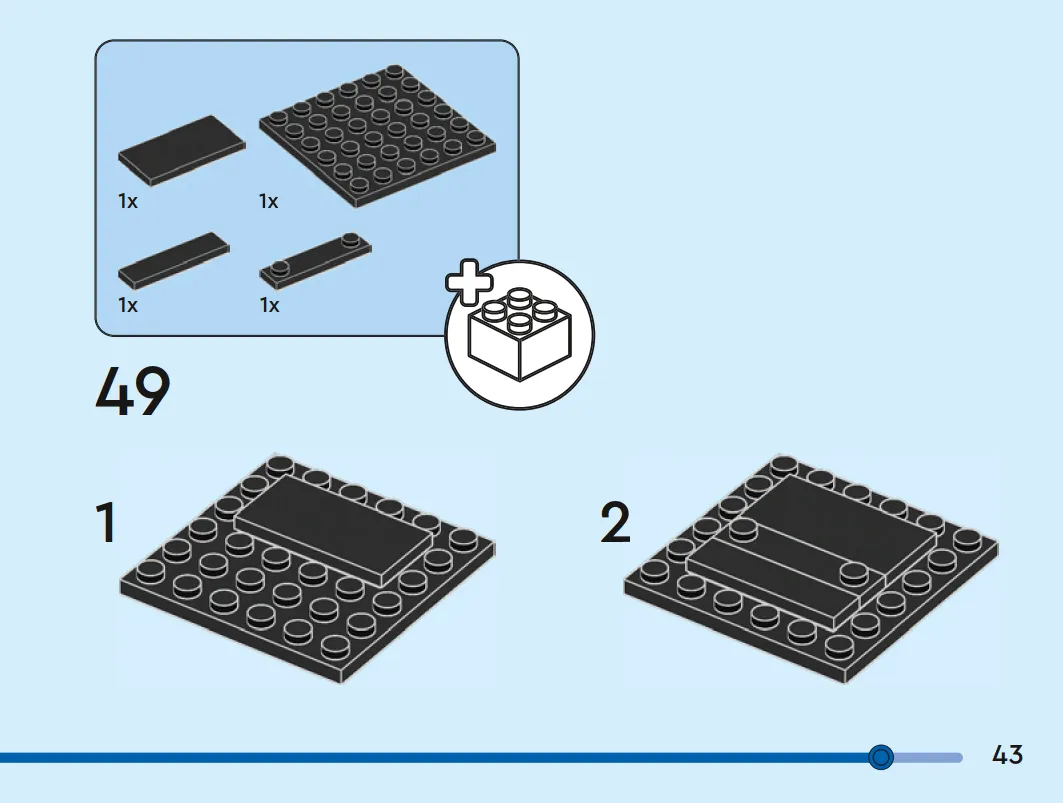 1x
1x
1x
1x

49

1

2

43