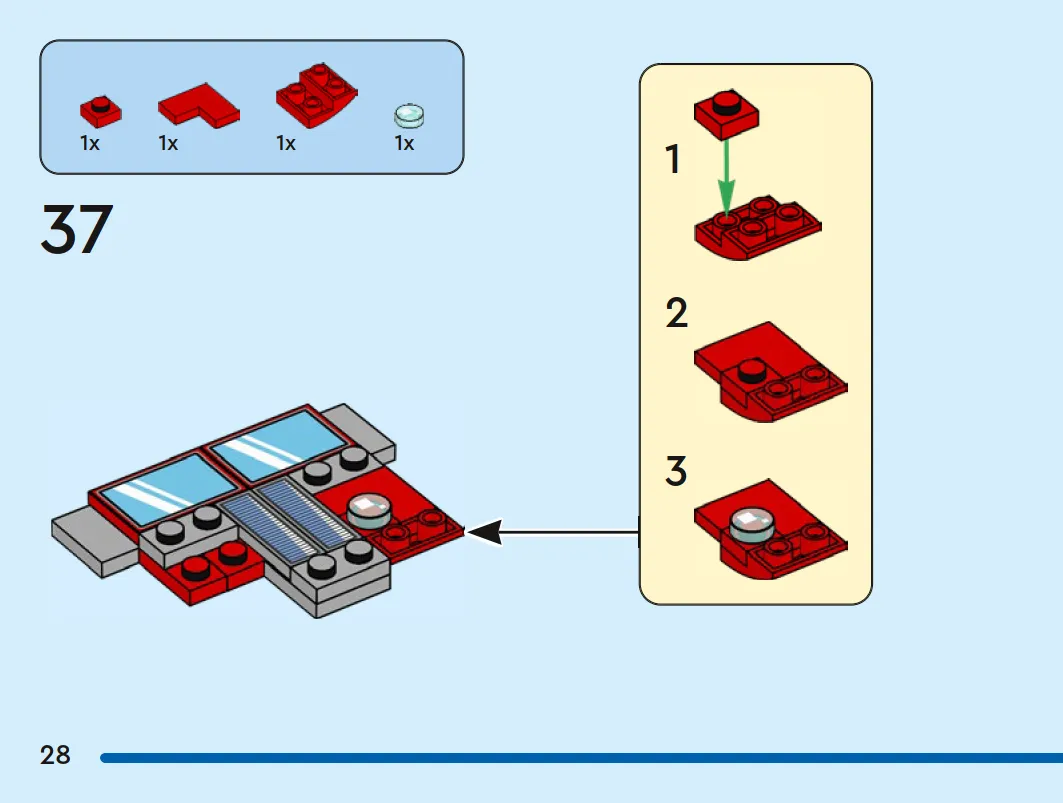 1x 1x 1x 1x

37

1

2

3

28