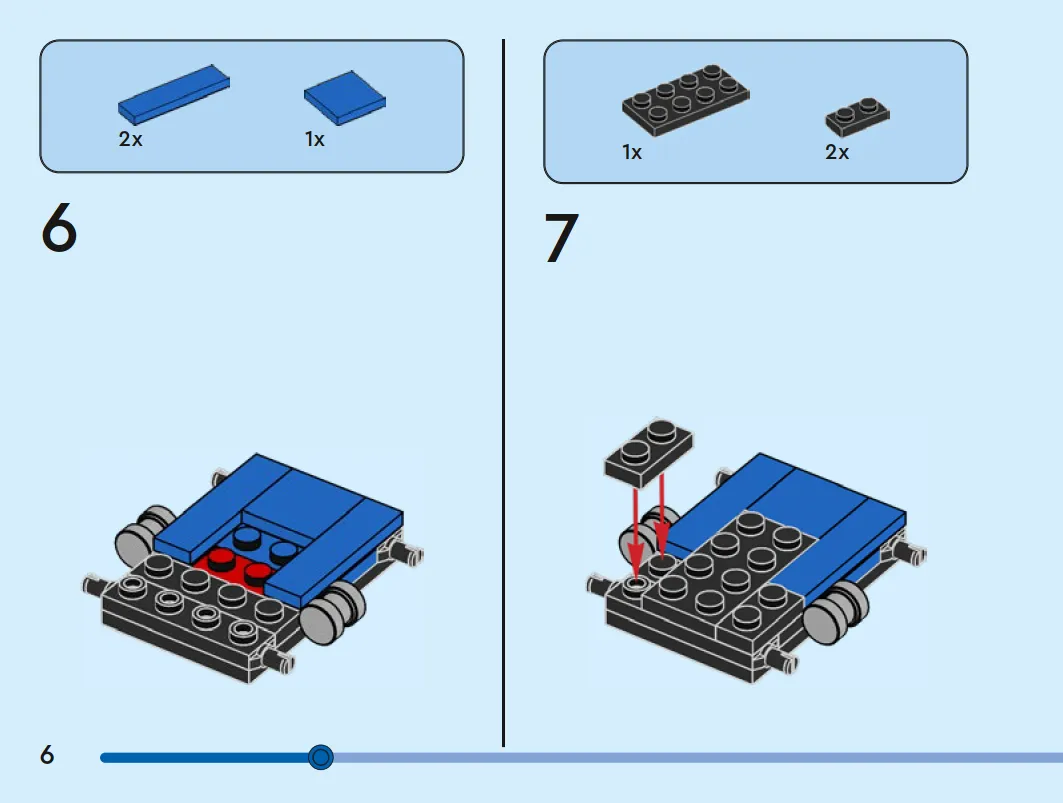 2x

1x

6

1x

2x

7

6