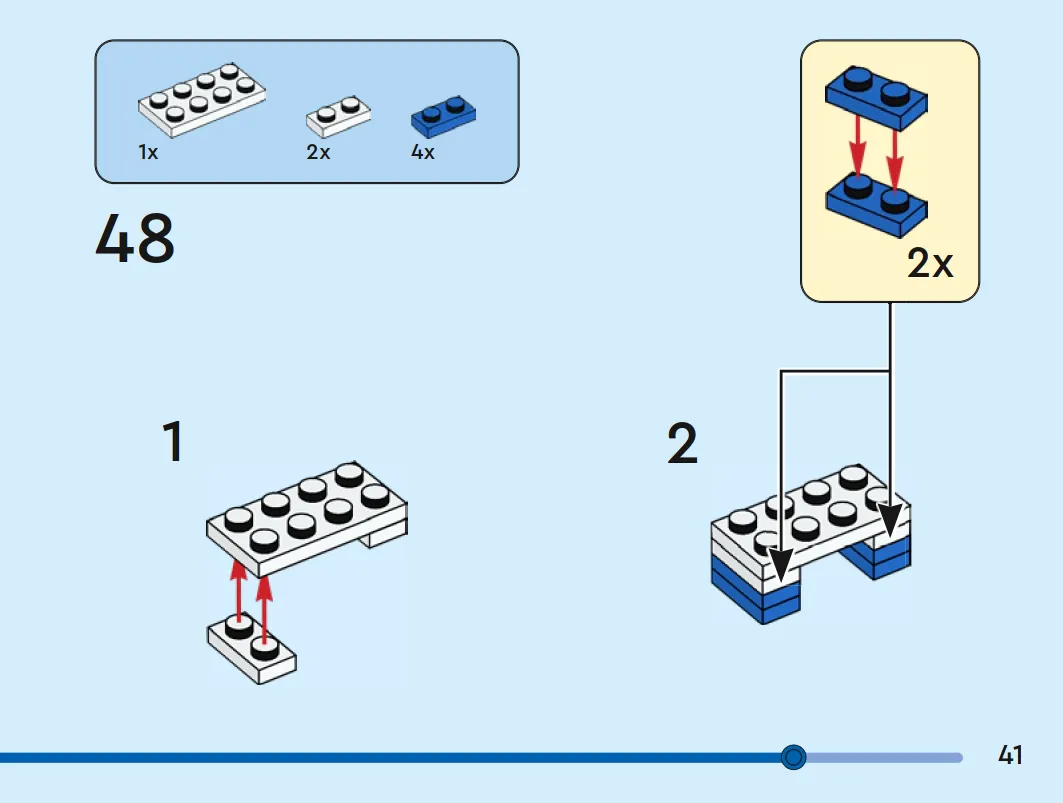 1x 2x 4x

48

2x

1

2

41