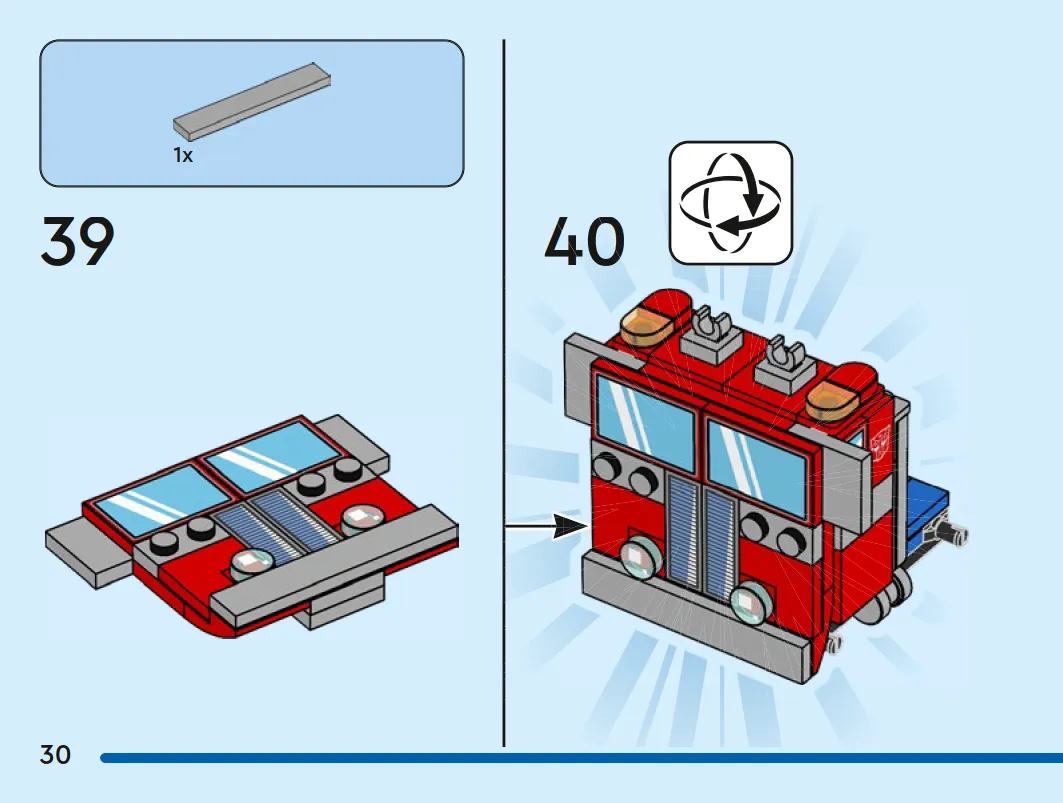 1x

39

40

30