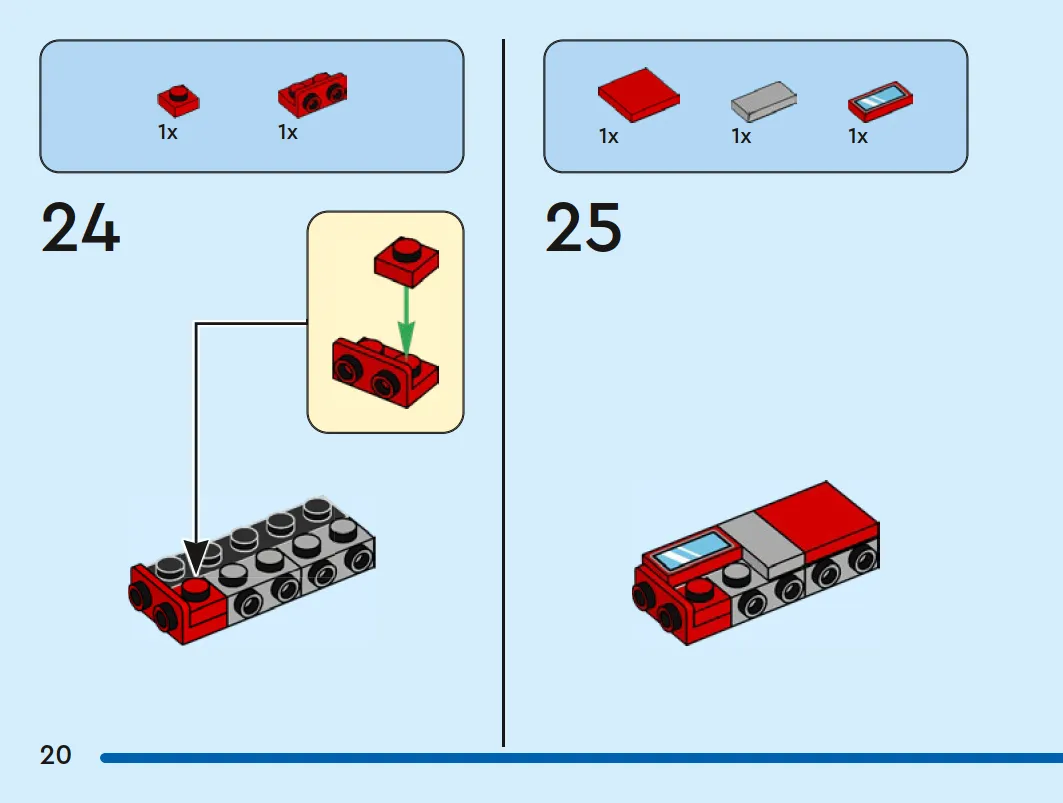 1x 1x

24

1x 1x 1x

25

20