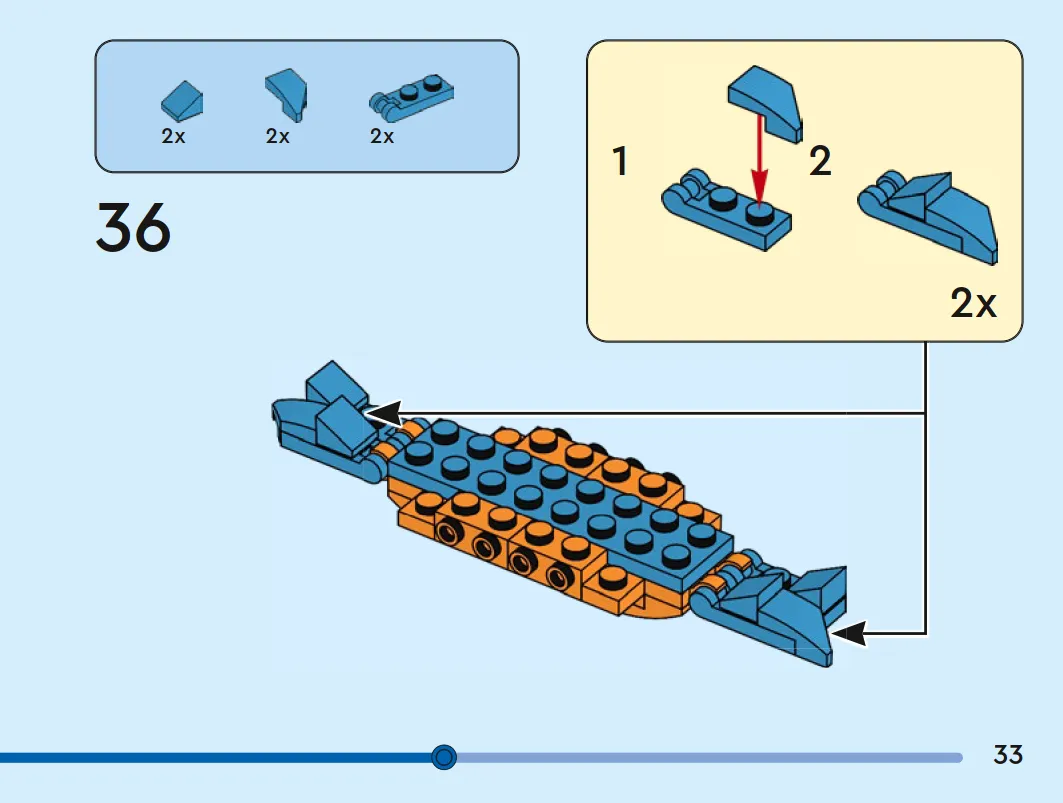 2x 2x 2x

36

1 2

2x

33