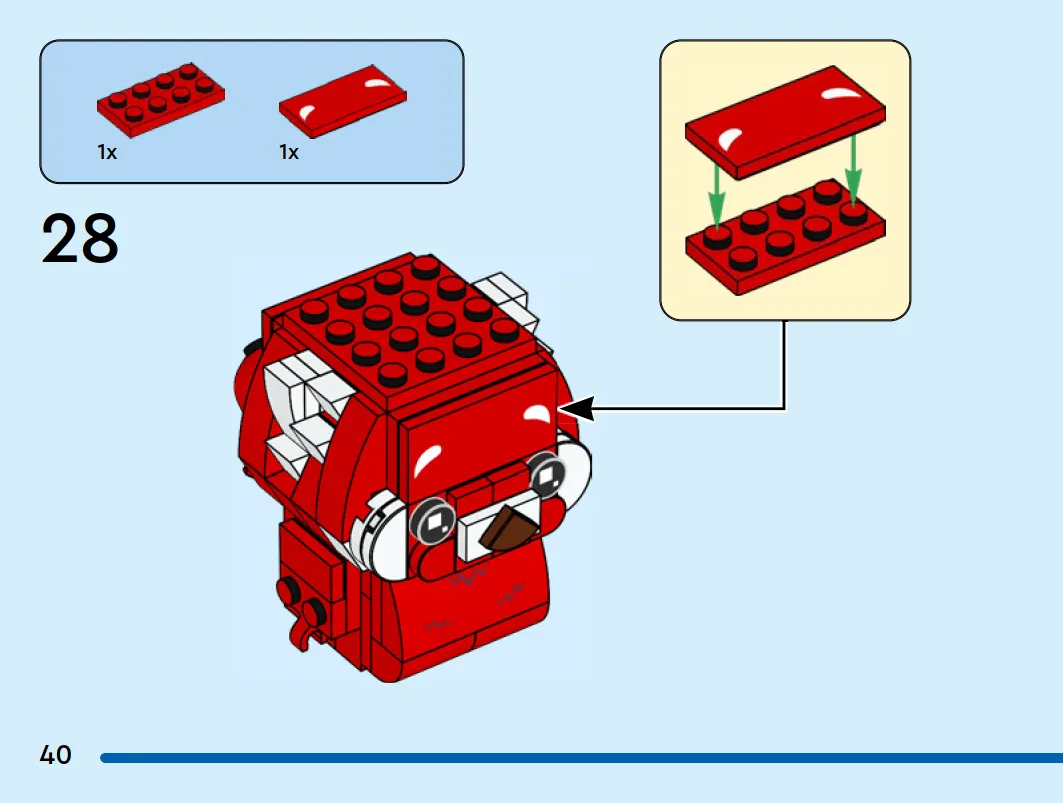 1x
1x

28

40