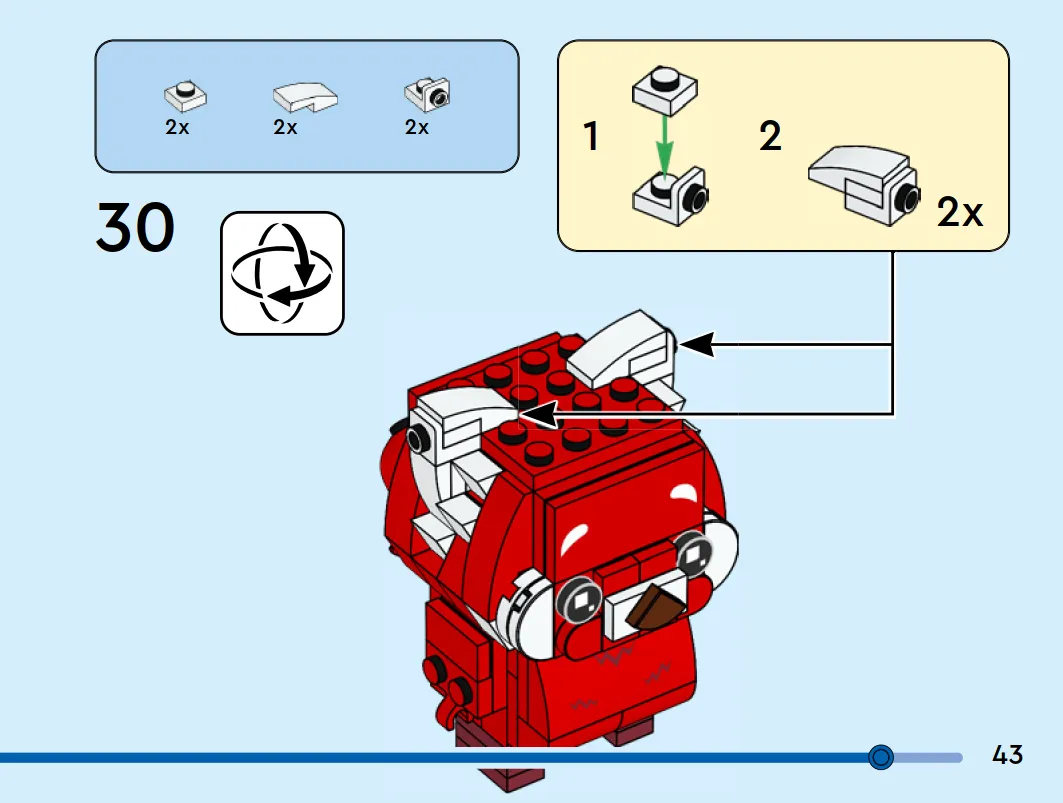 2x 2x 2x

1

2

2x

30

43