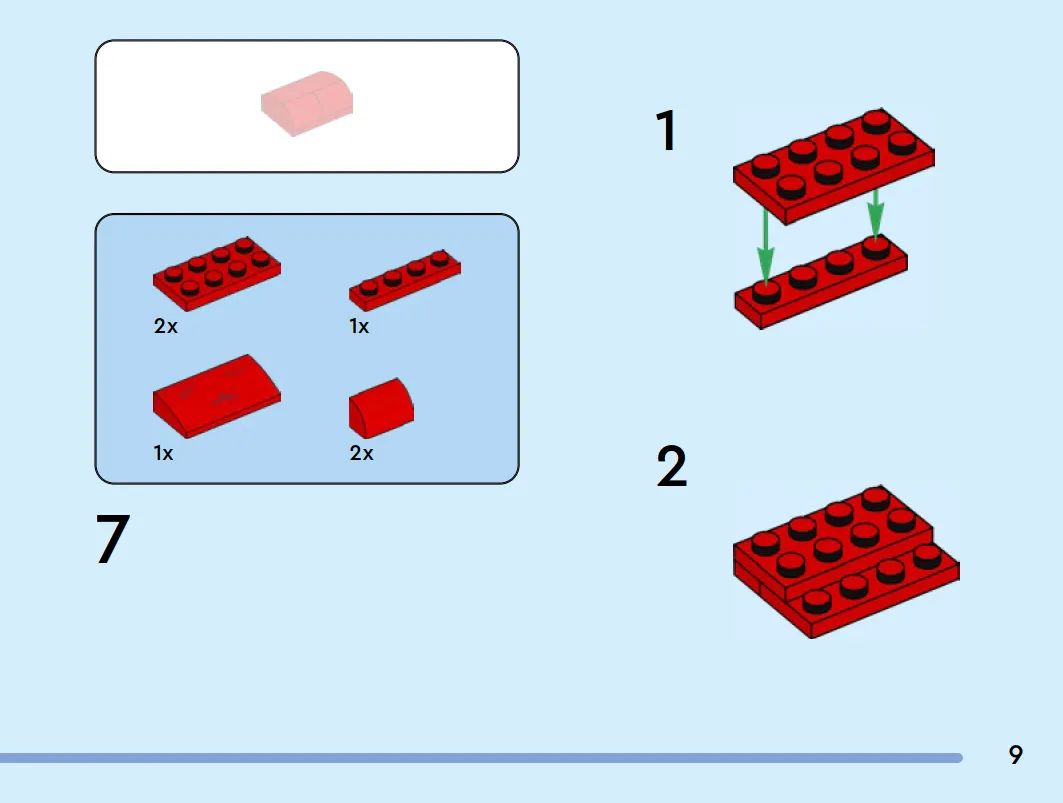 2x
1x
1x
2x

7

1

2

9