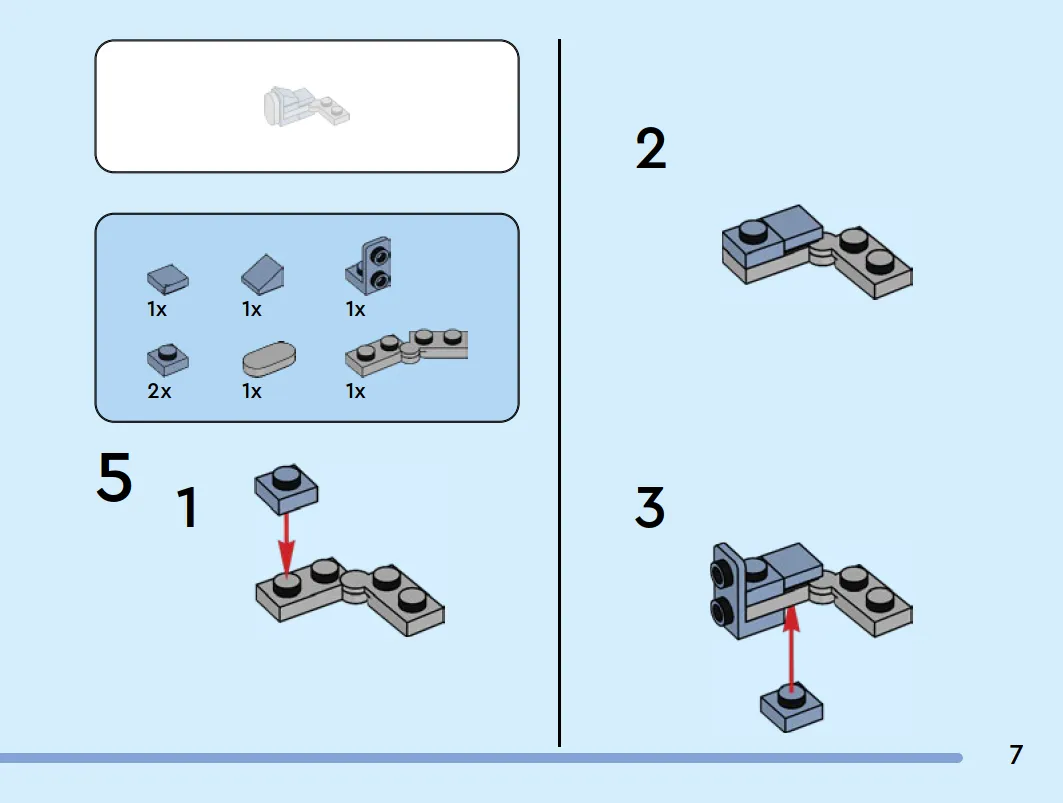 1x
1x
1x
2x
1x
1x

5

1

2

3

7