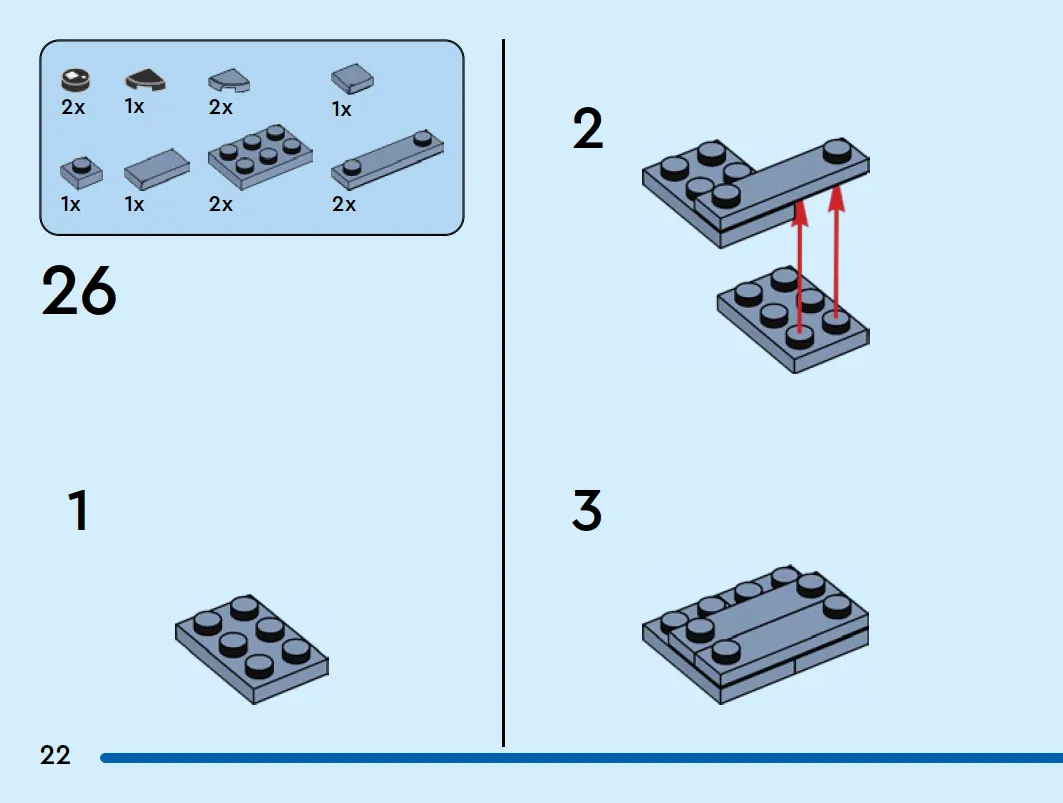 2x
1x
2x
1x
1x
1x
2x
2x

26

1

2

3

22