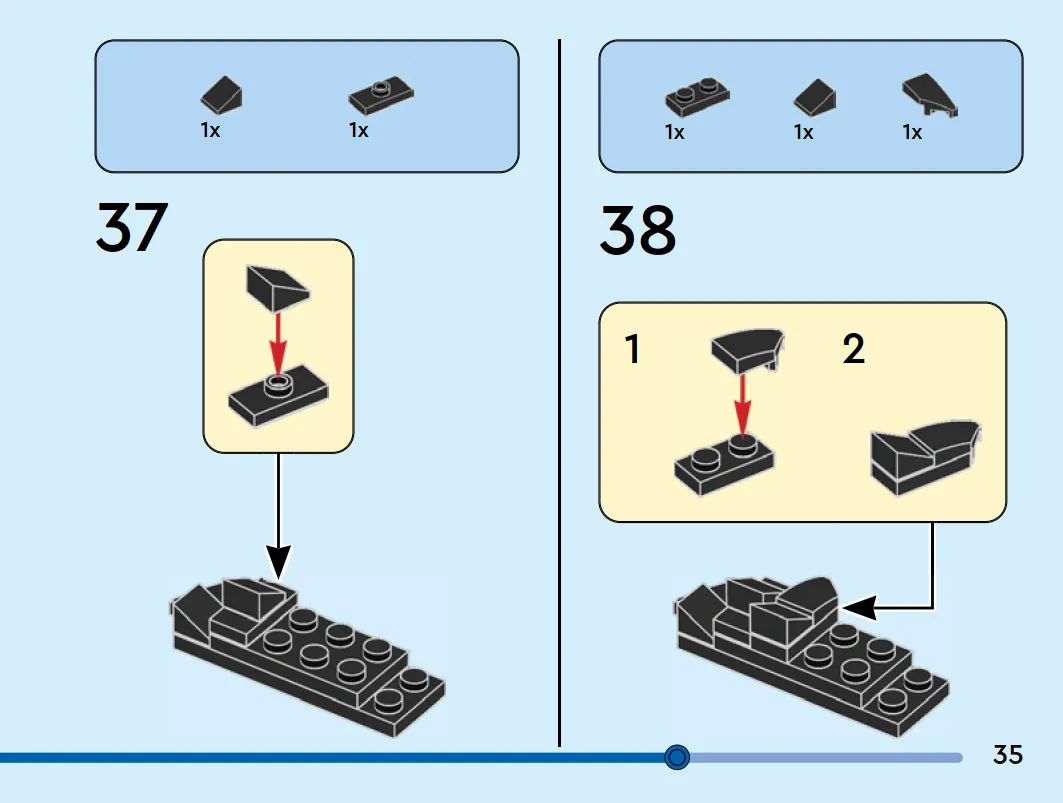 1x 1x

37

1x 1x 1x

38

1

2

35