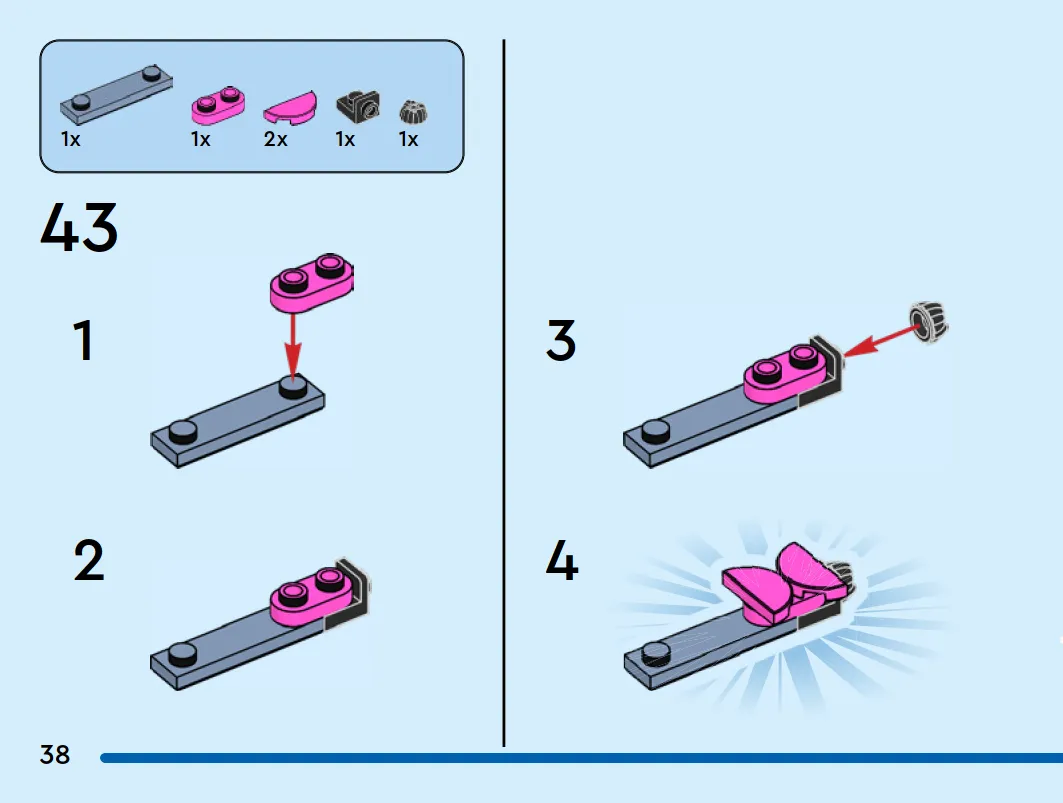 1x 1x 2x 1x 1x

43

1

2

3

4

38