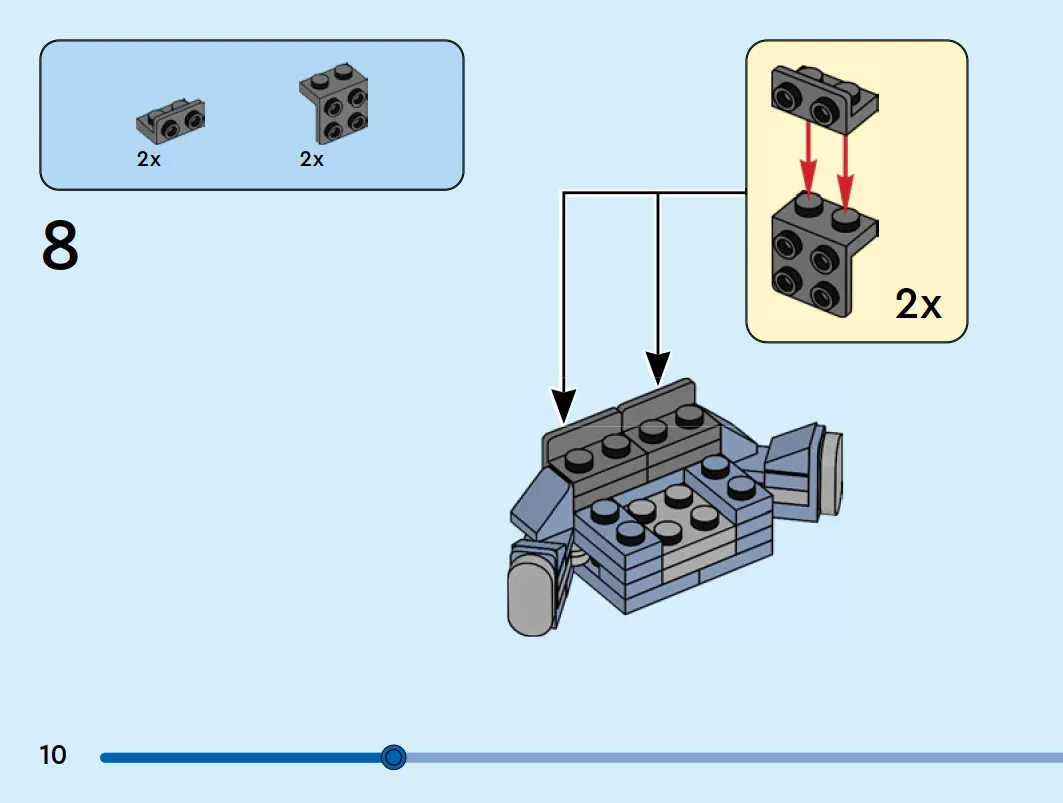 2x

2x

8

2x

10