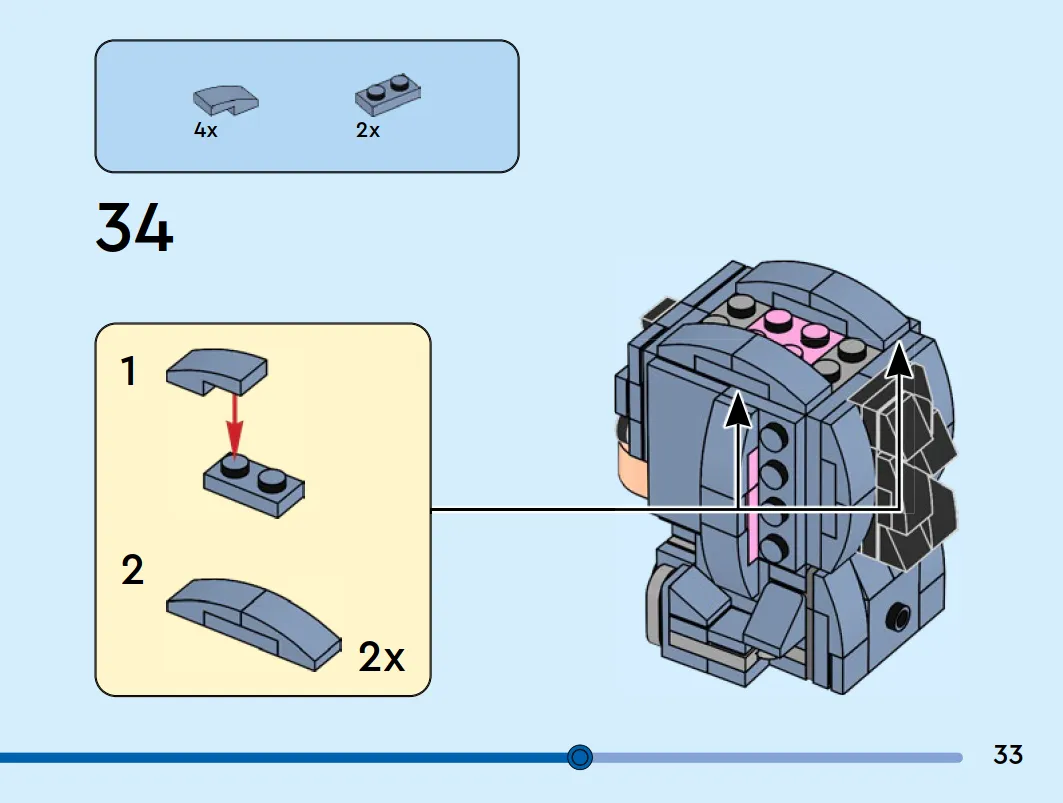 4x

2x

34

1

2

2x

33