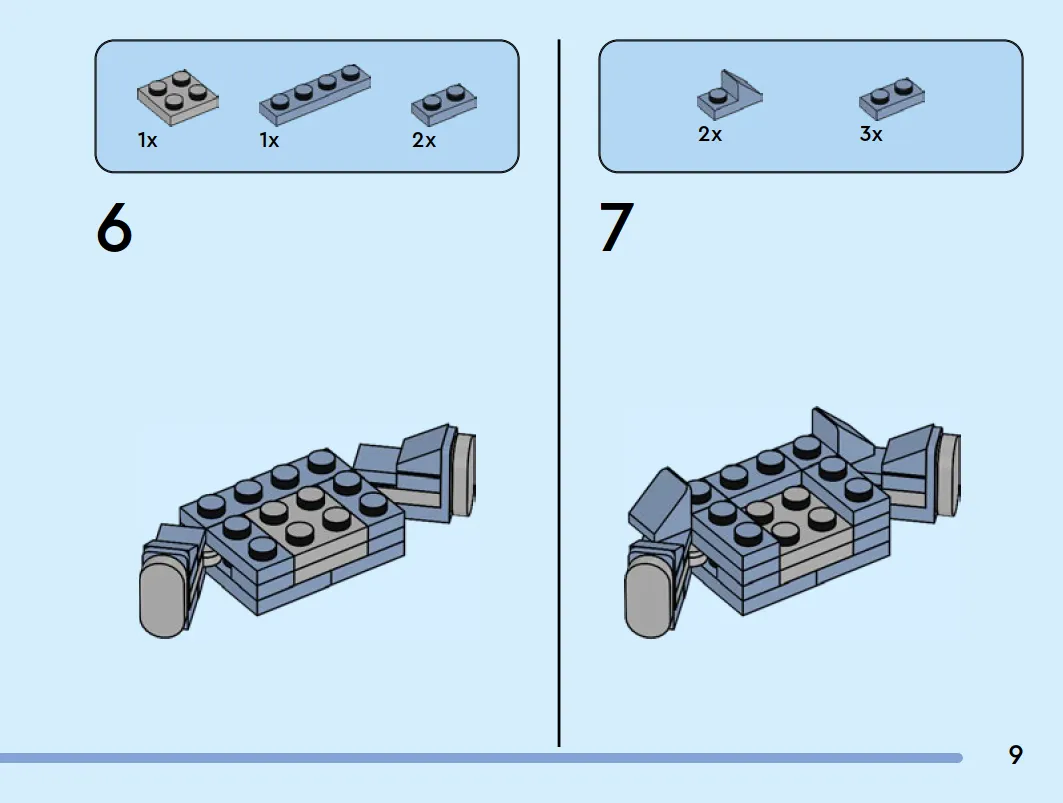 1x 1x 2x

6

2x 3x

7

9