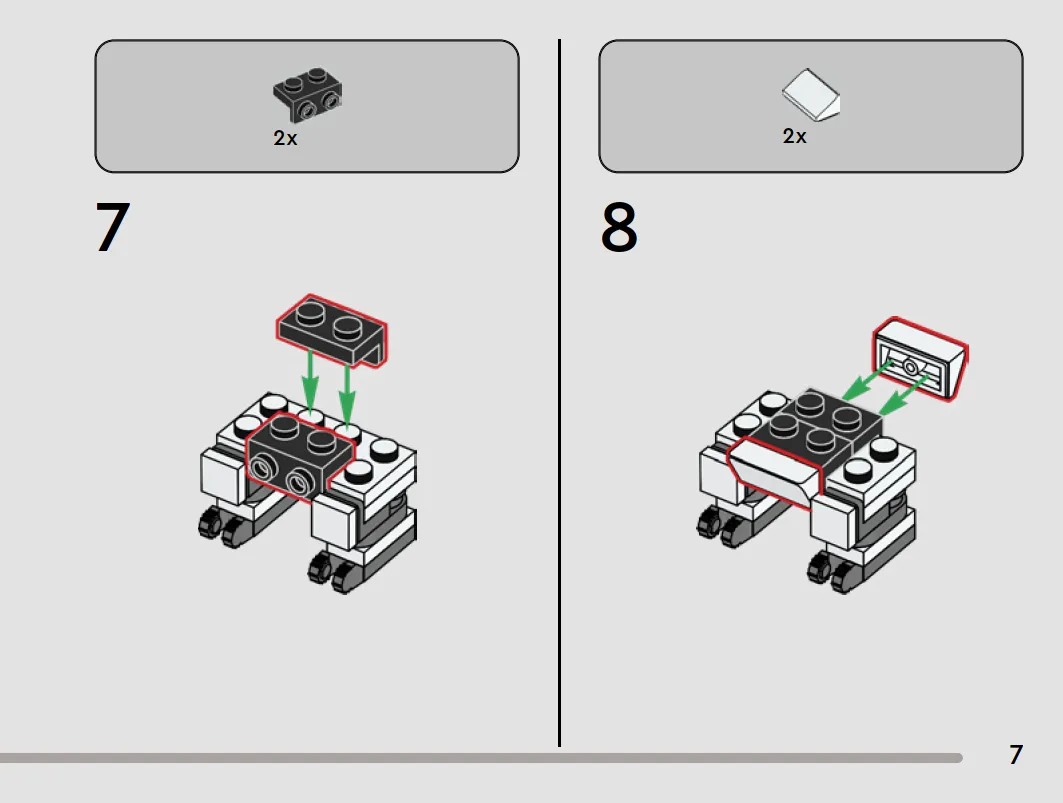 2x

7

2x

8

7