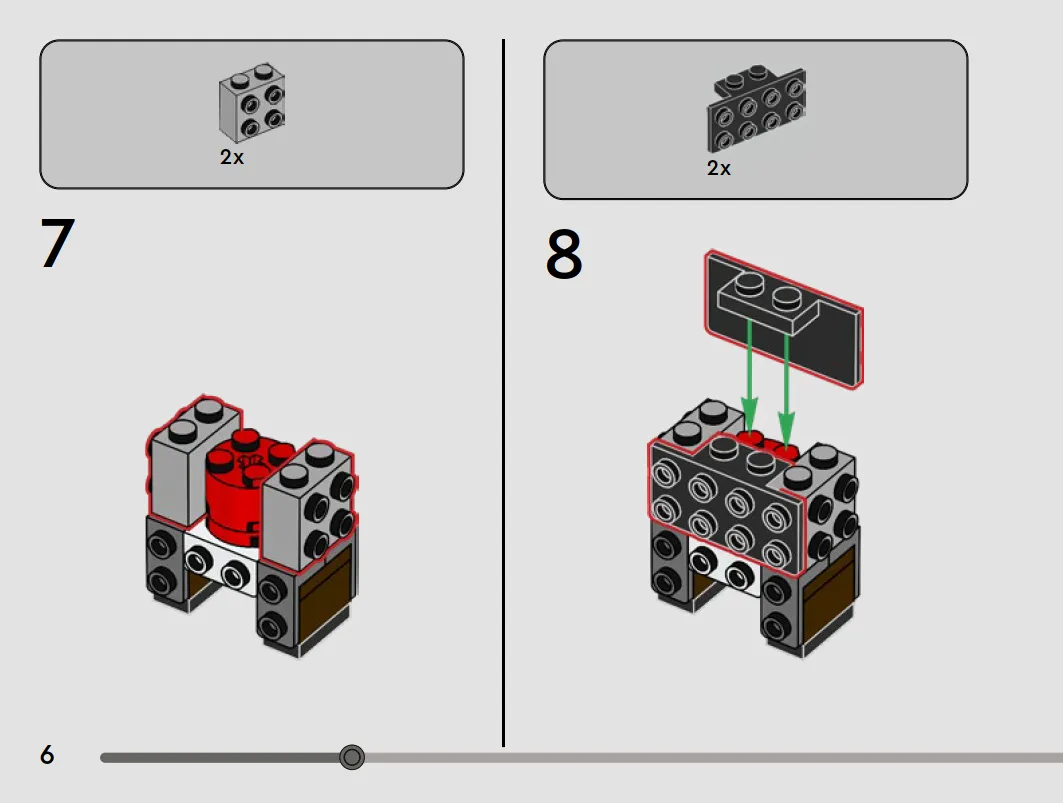 2x

7

2x

8

6