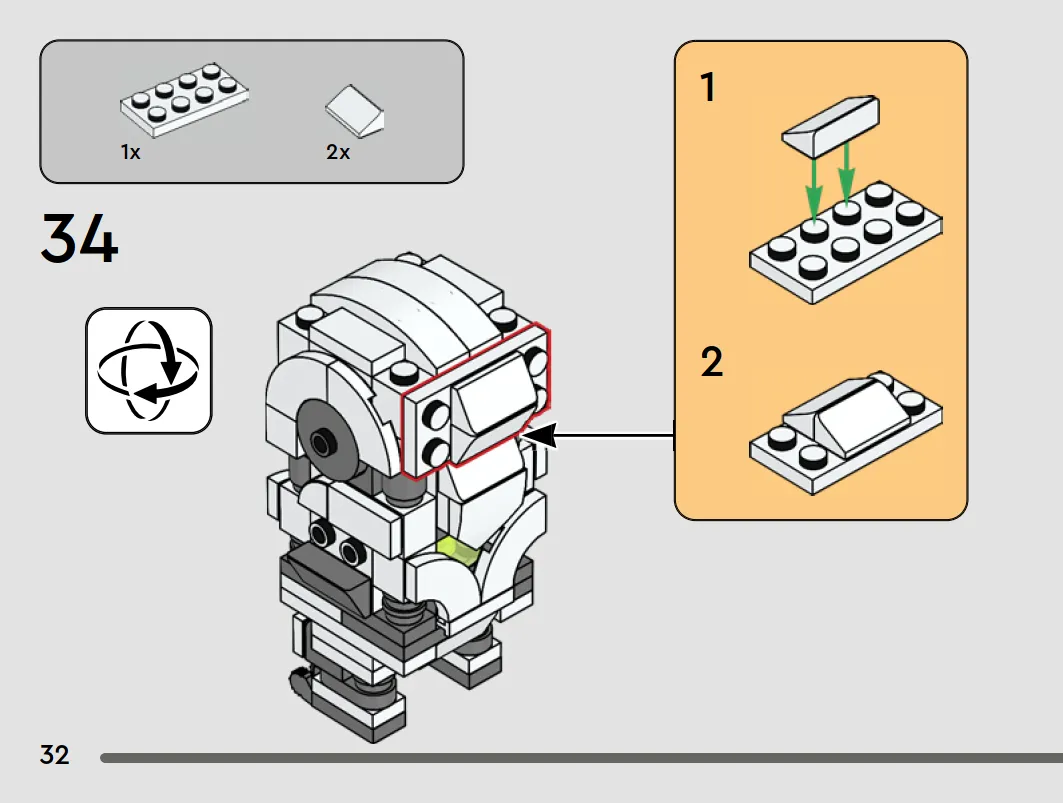 1x

2x

34

1

2

32