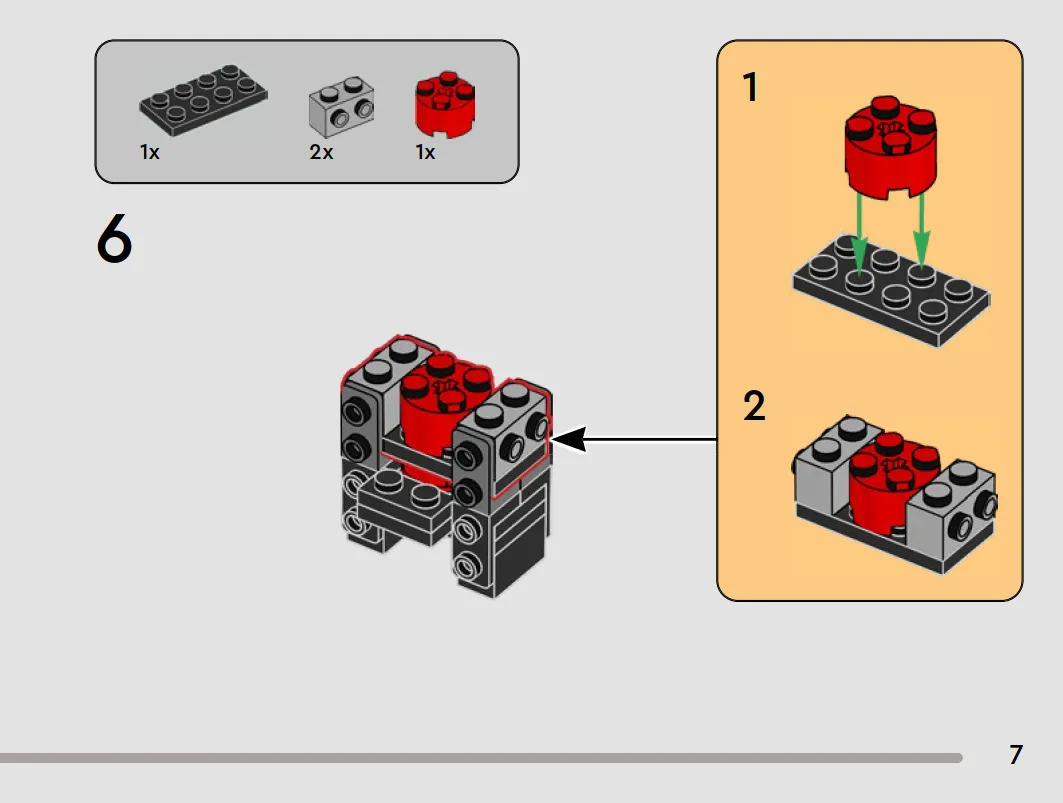 1x 2x 1x

6

1

2

7