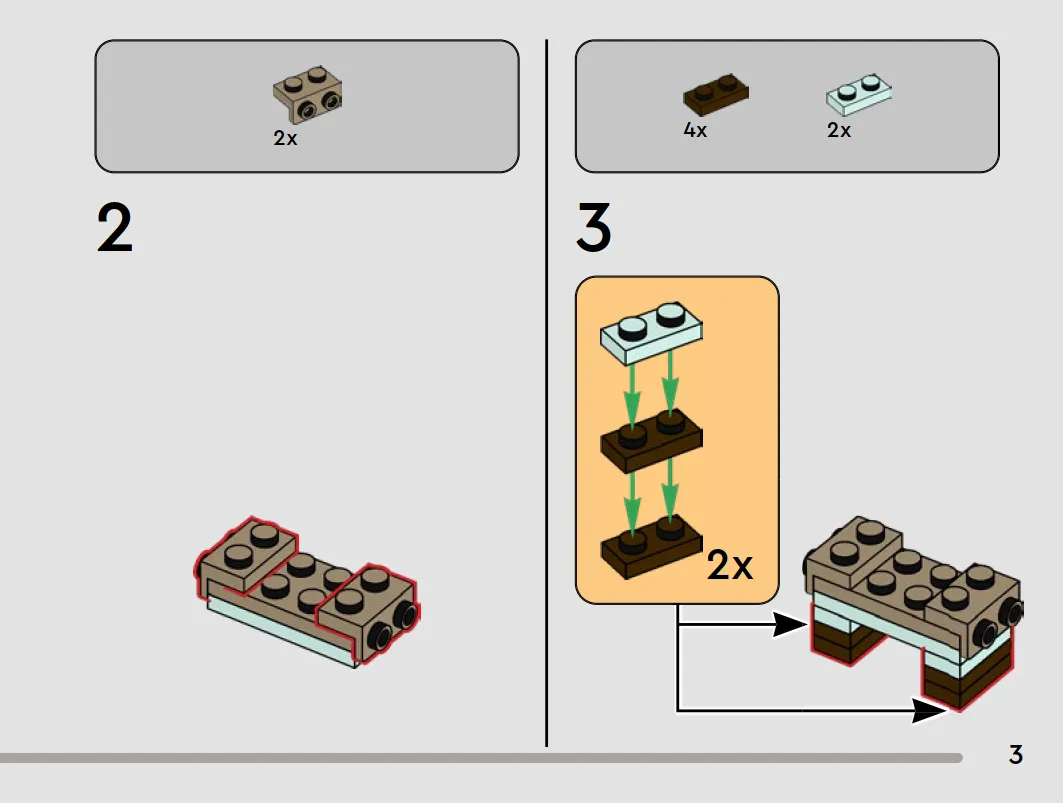 2x

2

4x

2x

3

2x

3