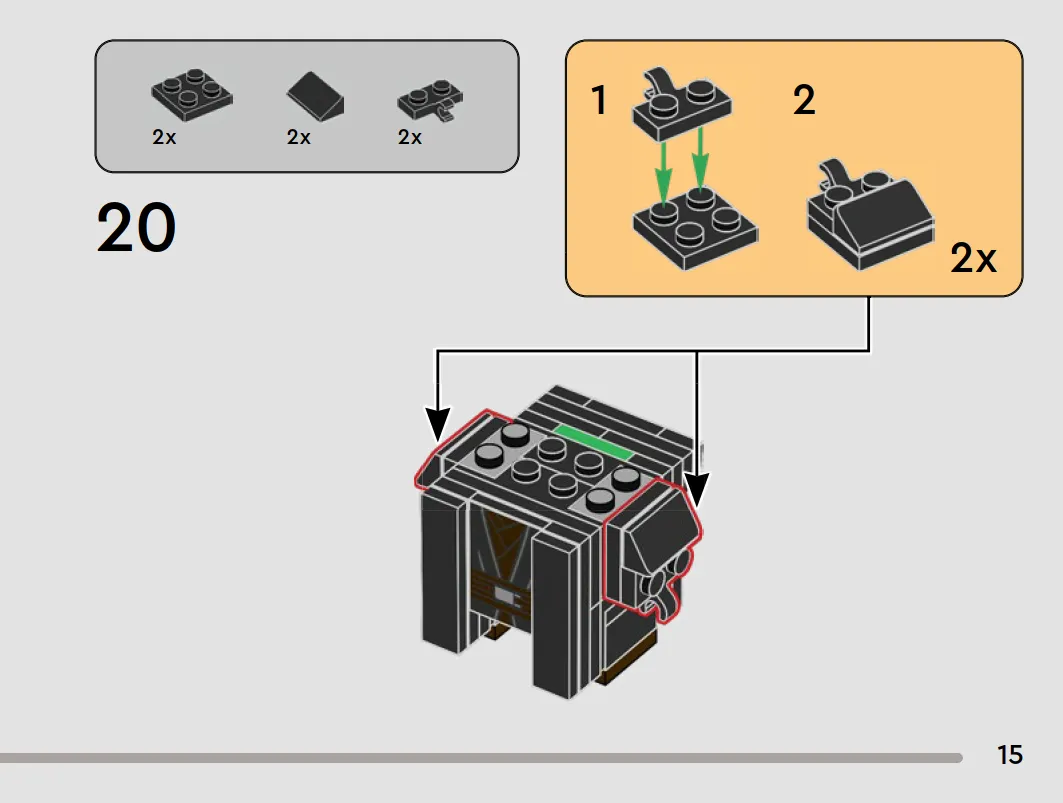 2x 2x 2x

20

1 2

2x

15