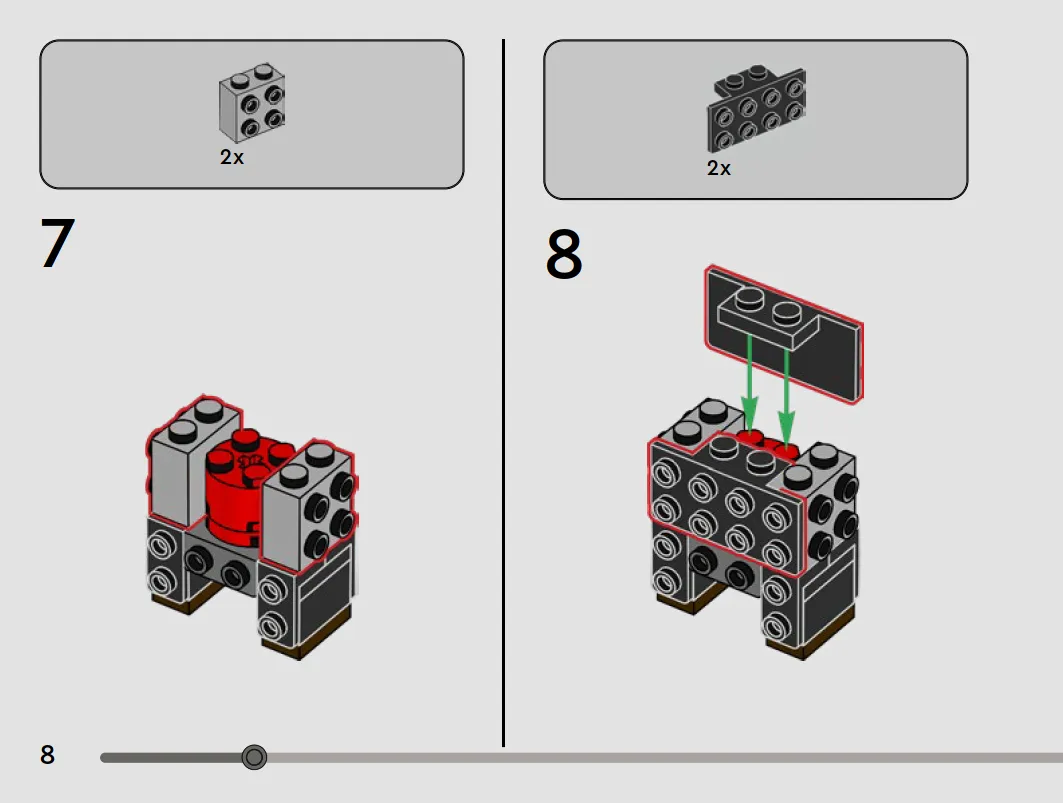 2x

7

2x

8

8